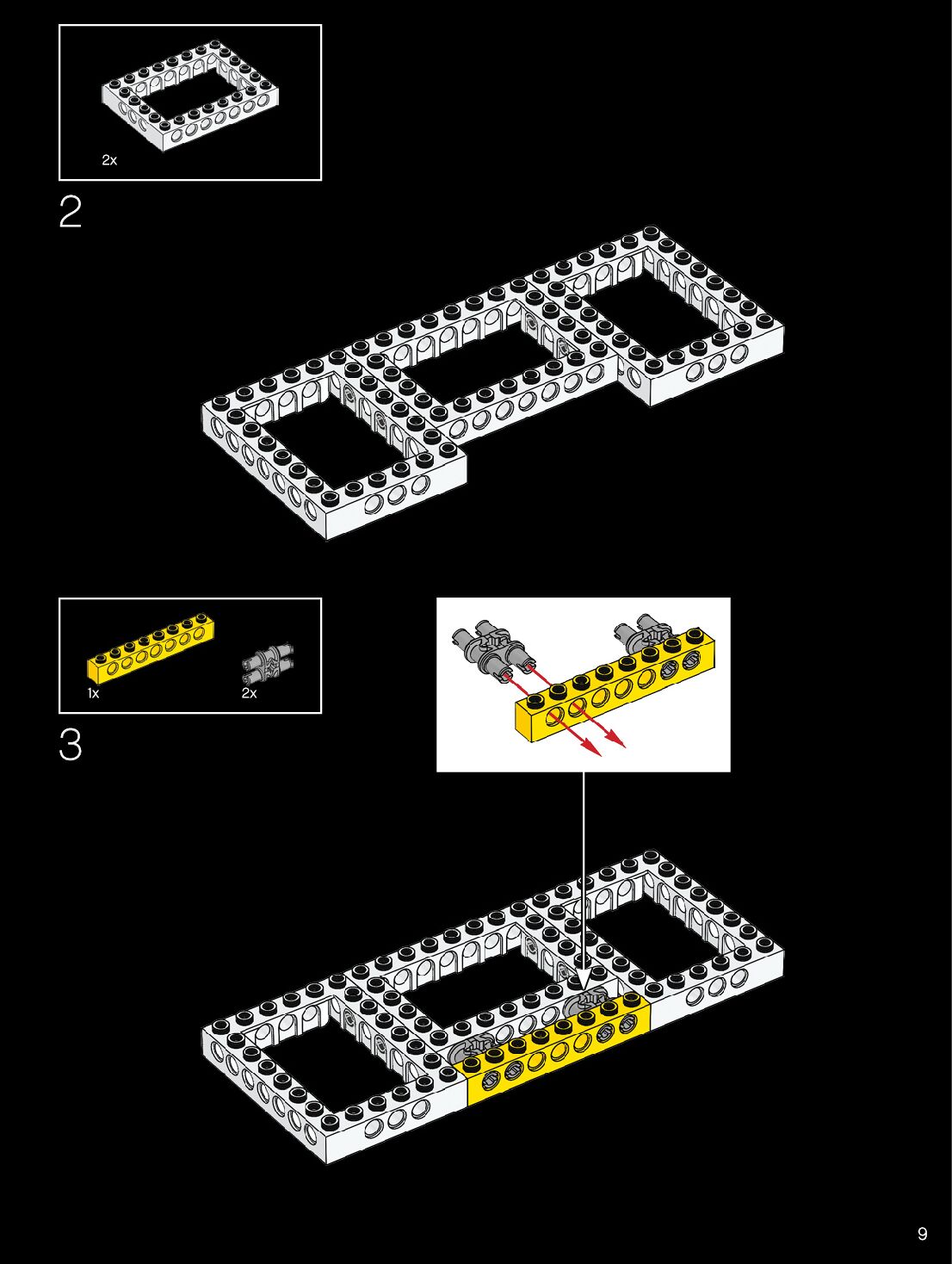 2x

2

1x

2x

3

9