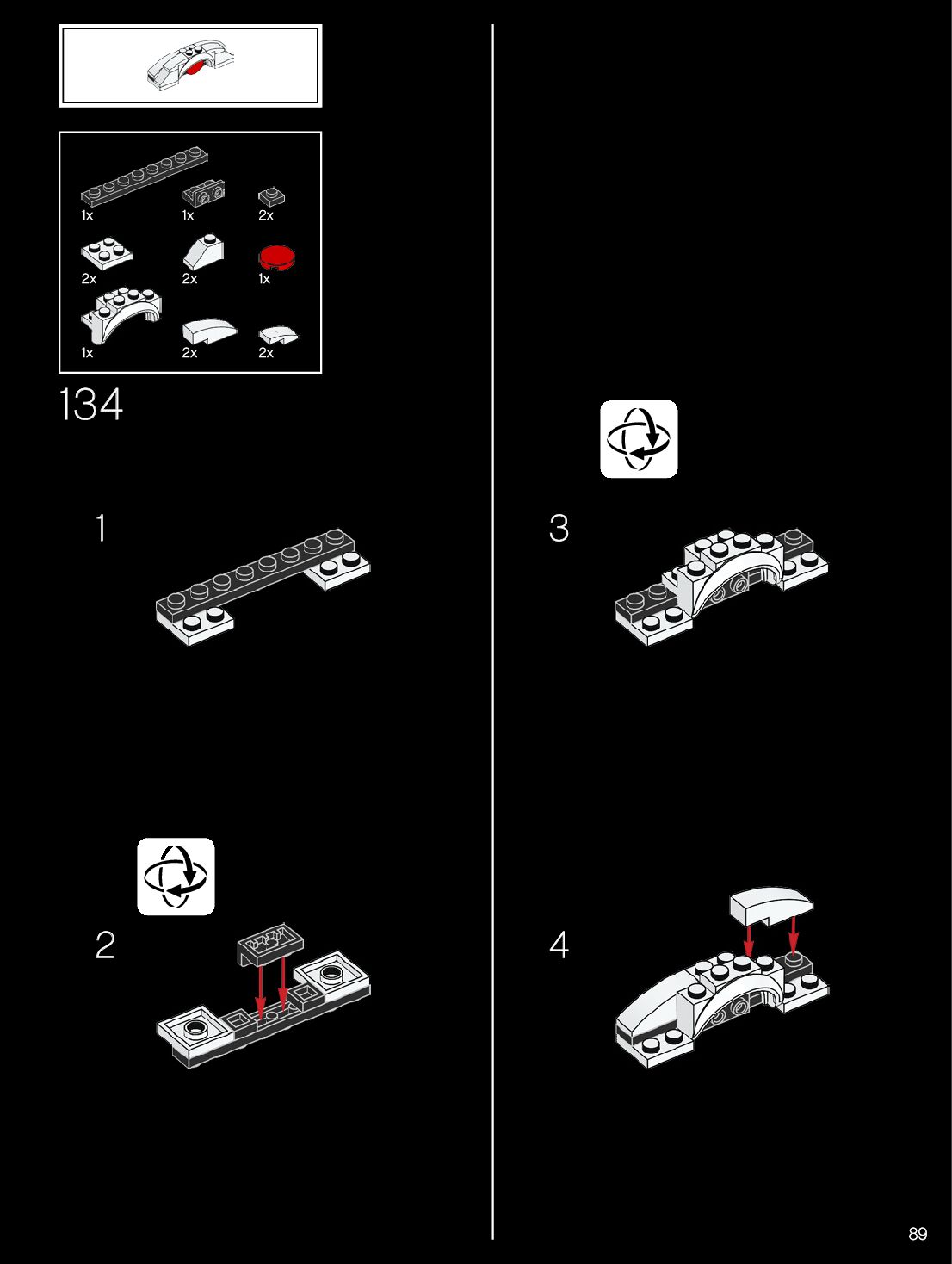 1x
1x
2x
2x
2x
1x
1x
2x
2x

134

1

2

3

4

89