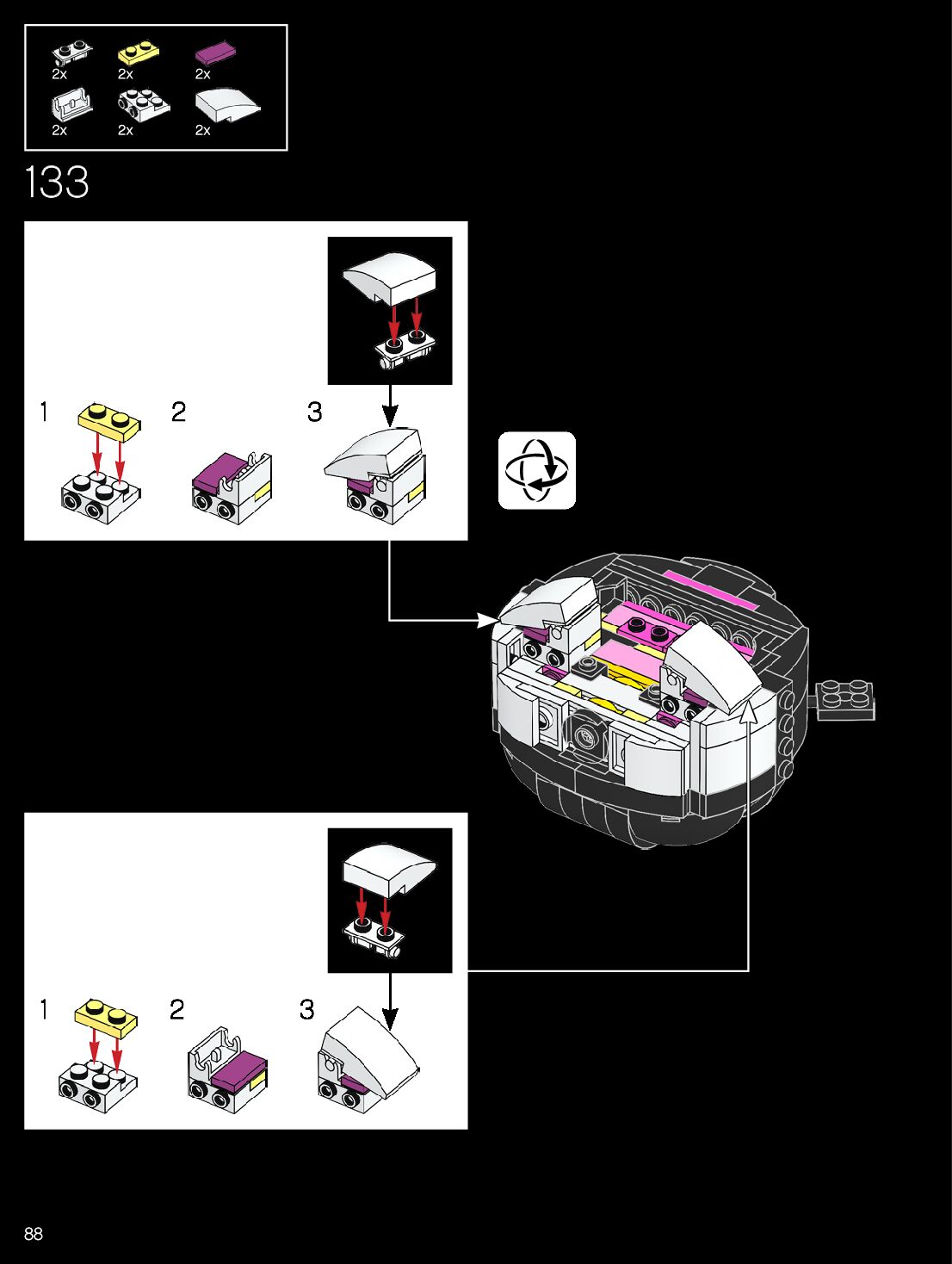 2x 2x 2x
2x 2x 2x

133

1 2 3

1 2 3

88