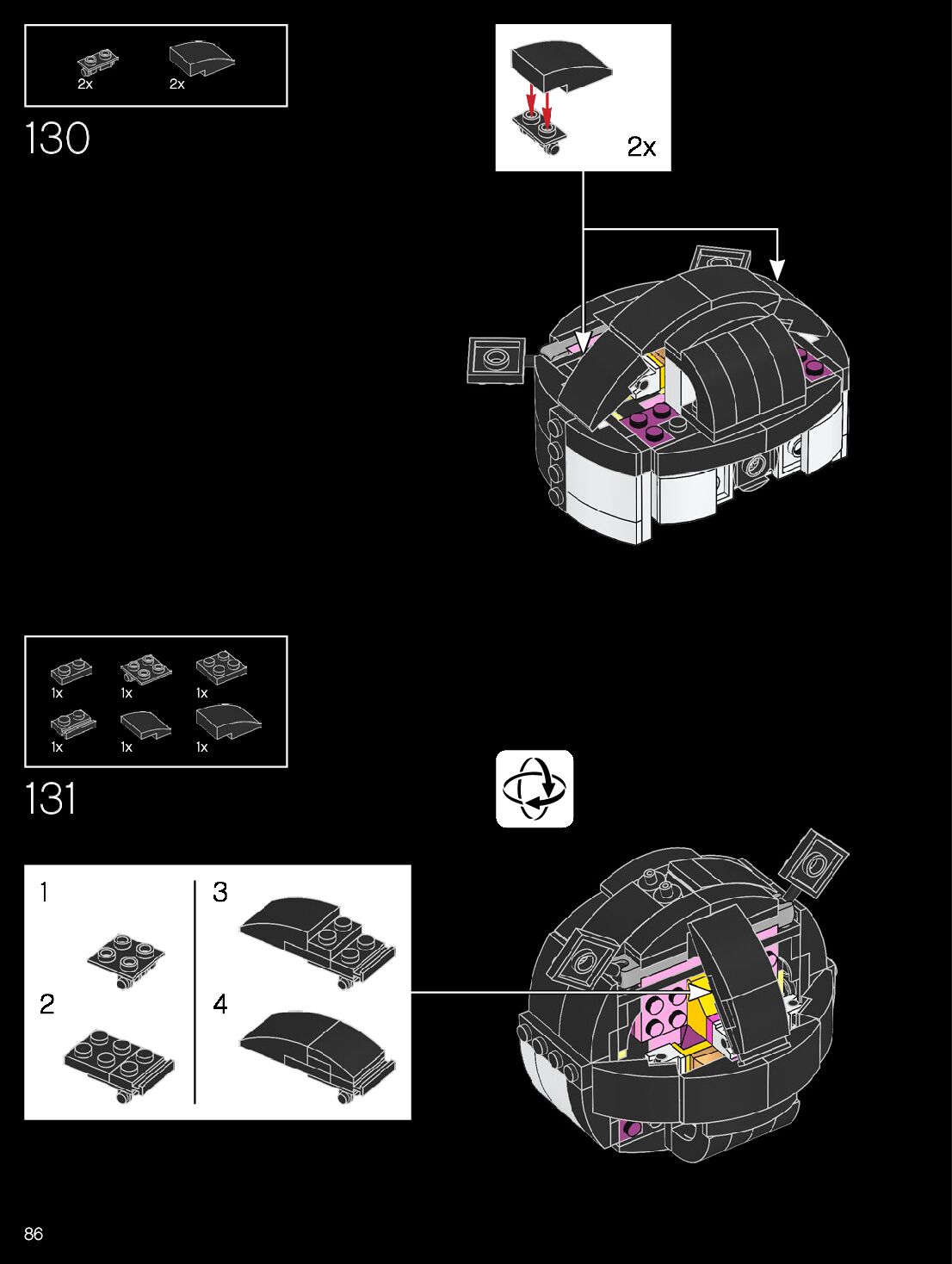 2x 2x

130

2x

1x 1x 1x
1x 1x 1x

131

1

2

3

4

86