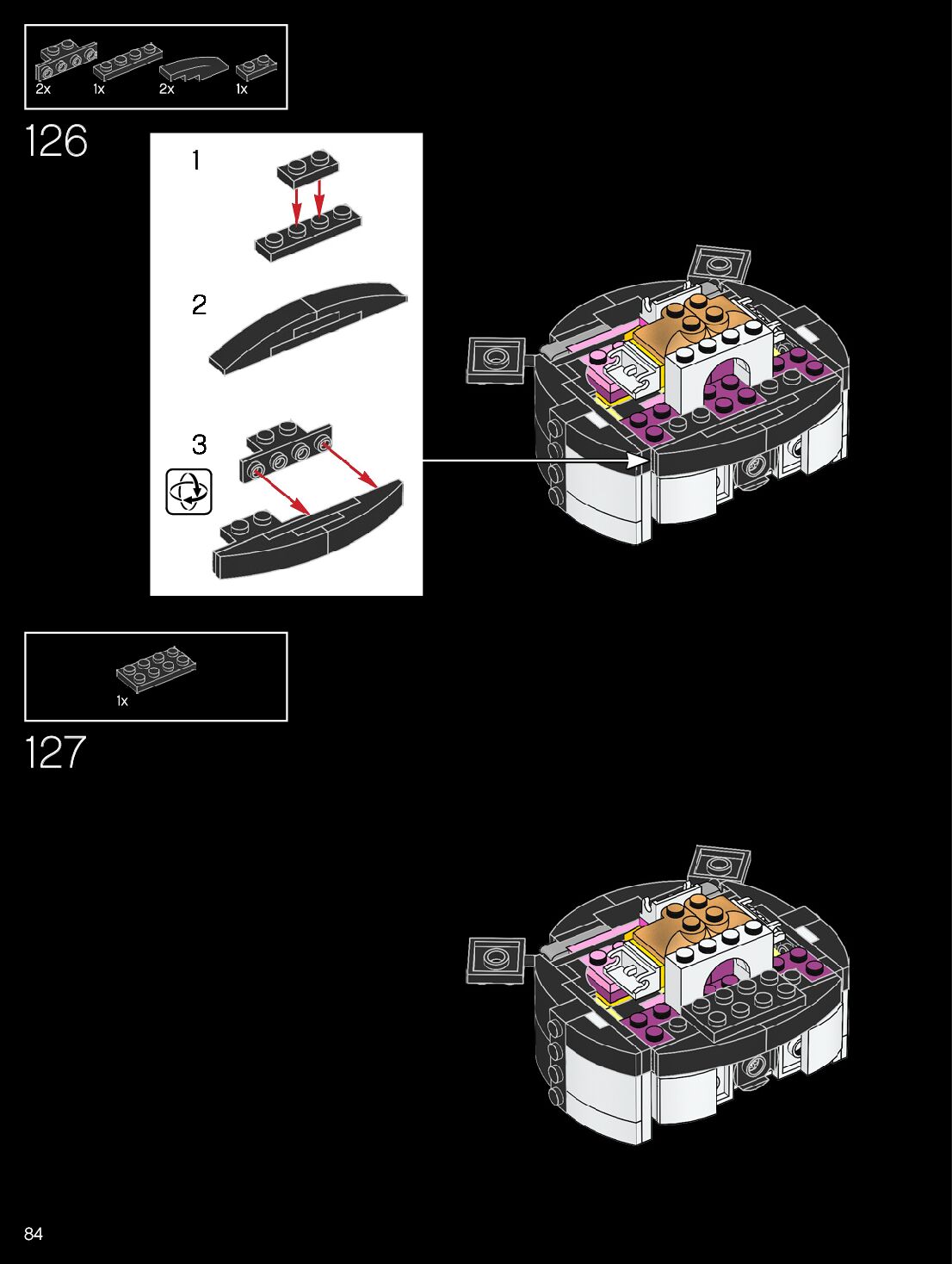 2x 1x 2x 1x

126

1

2

3

1x

127

84