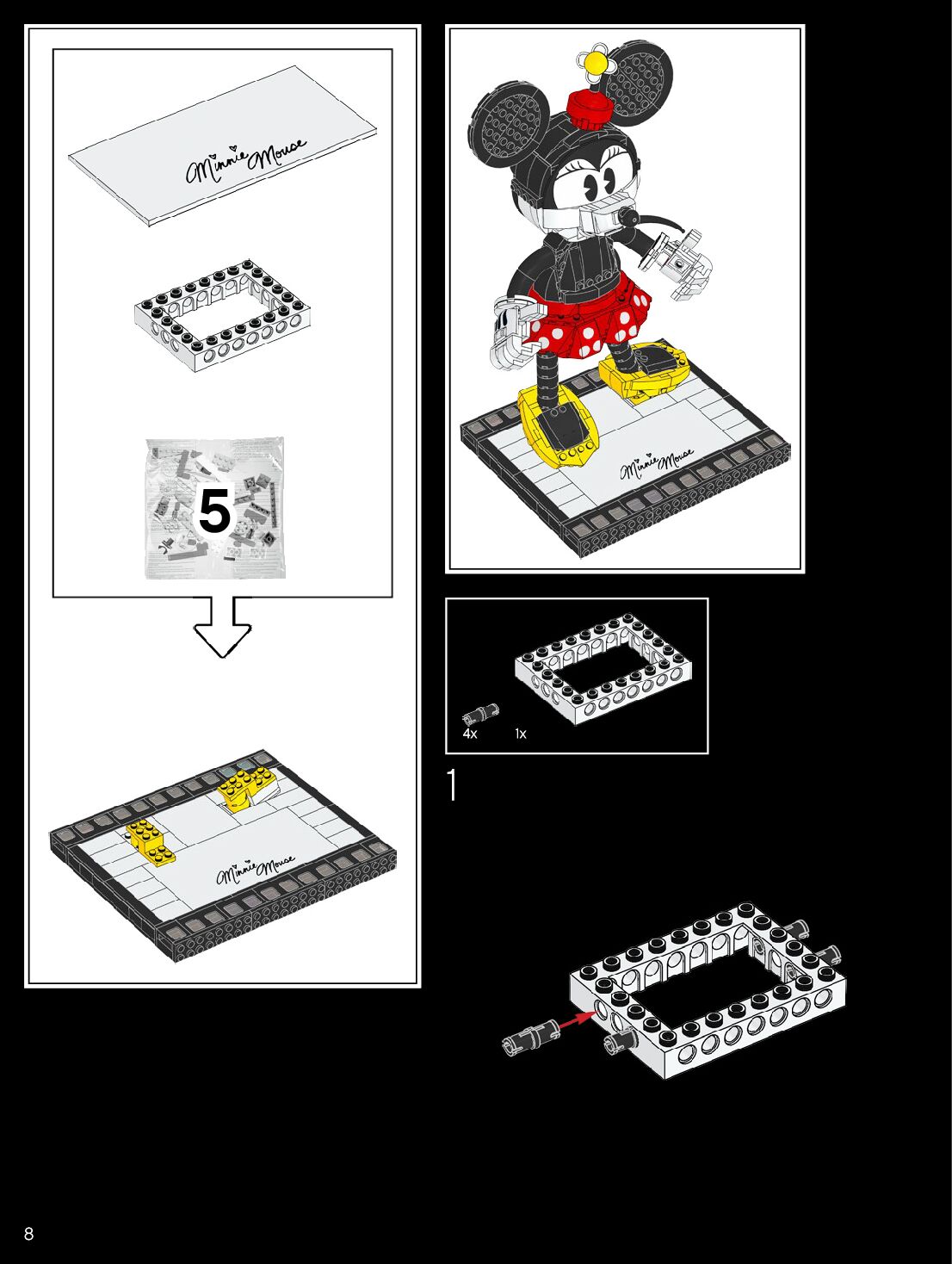 Minnie Mouse

5

Minnie Mouse

Minnie Mouse

4x
1x

1

8