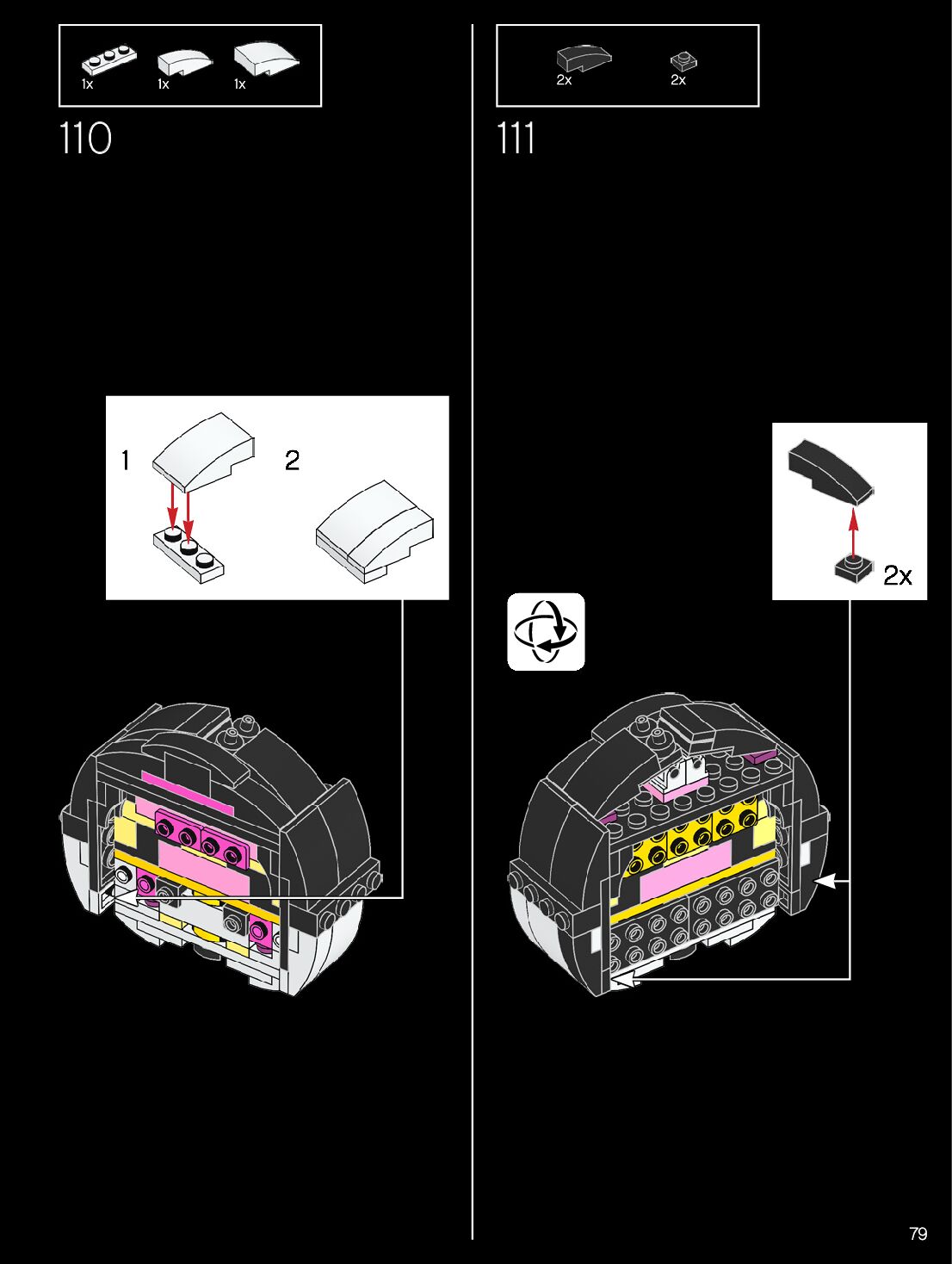 1x 1x 1x

110

1

2

2x 2x

111

2x

79