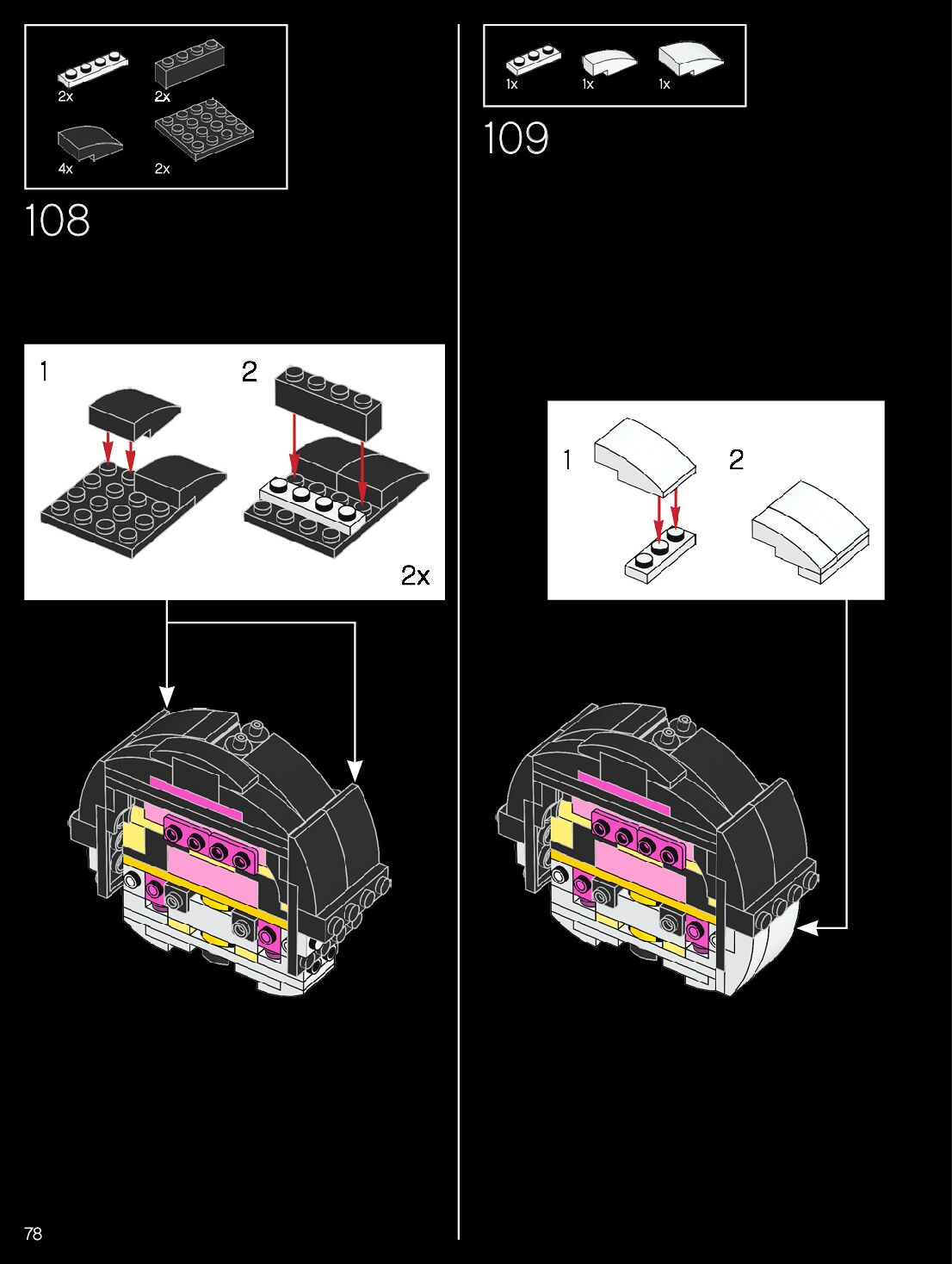 2x
2x
4x
2x

108

1
2
2x

78

1x
1x
1x

109

1
2