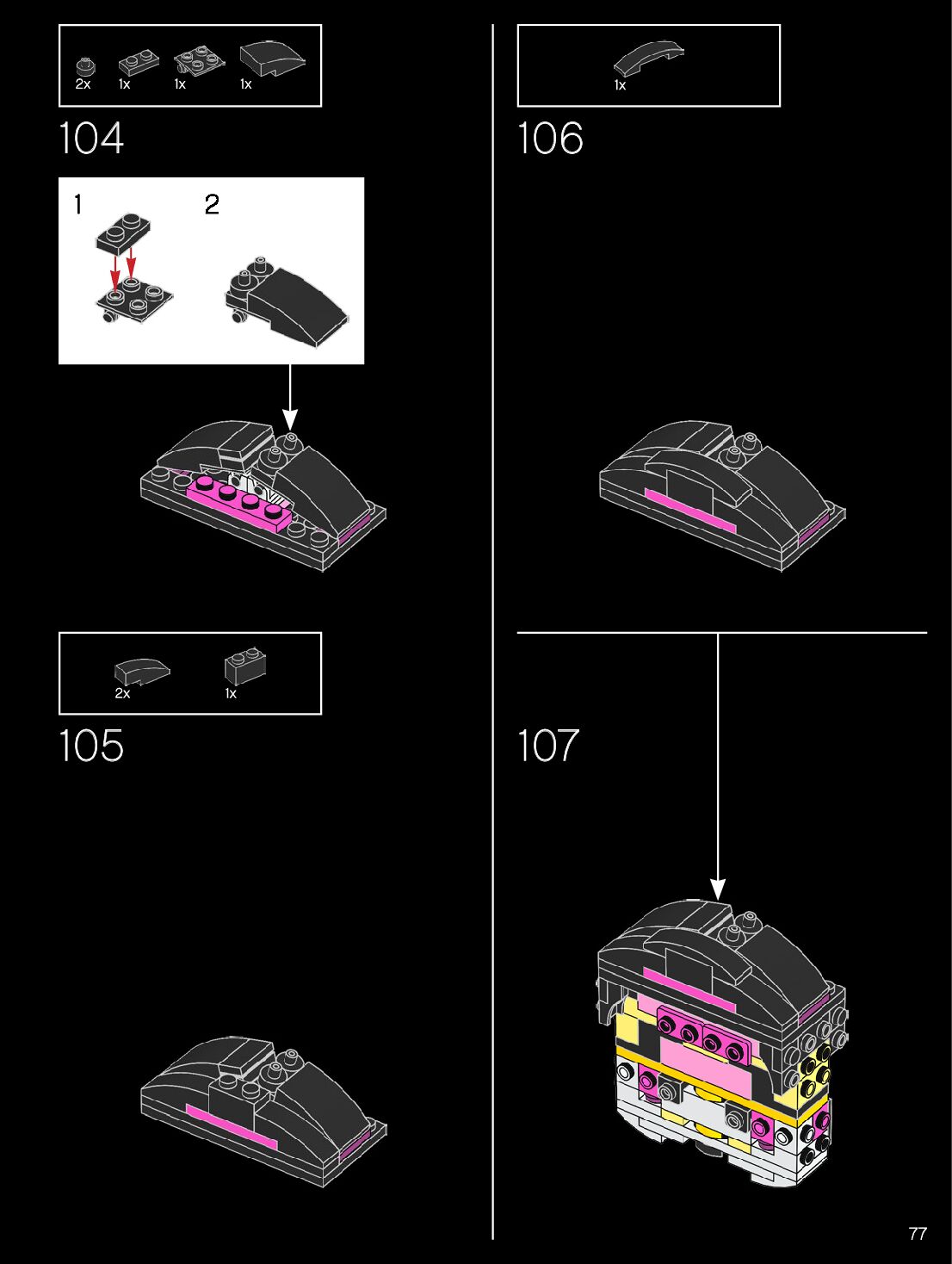 2x 1x 1x 1x

104

1 2

2x 1x

105

1x

106

107

77