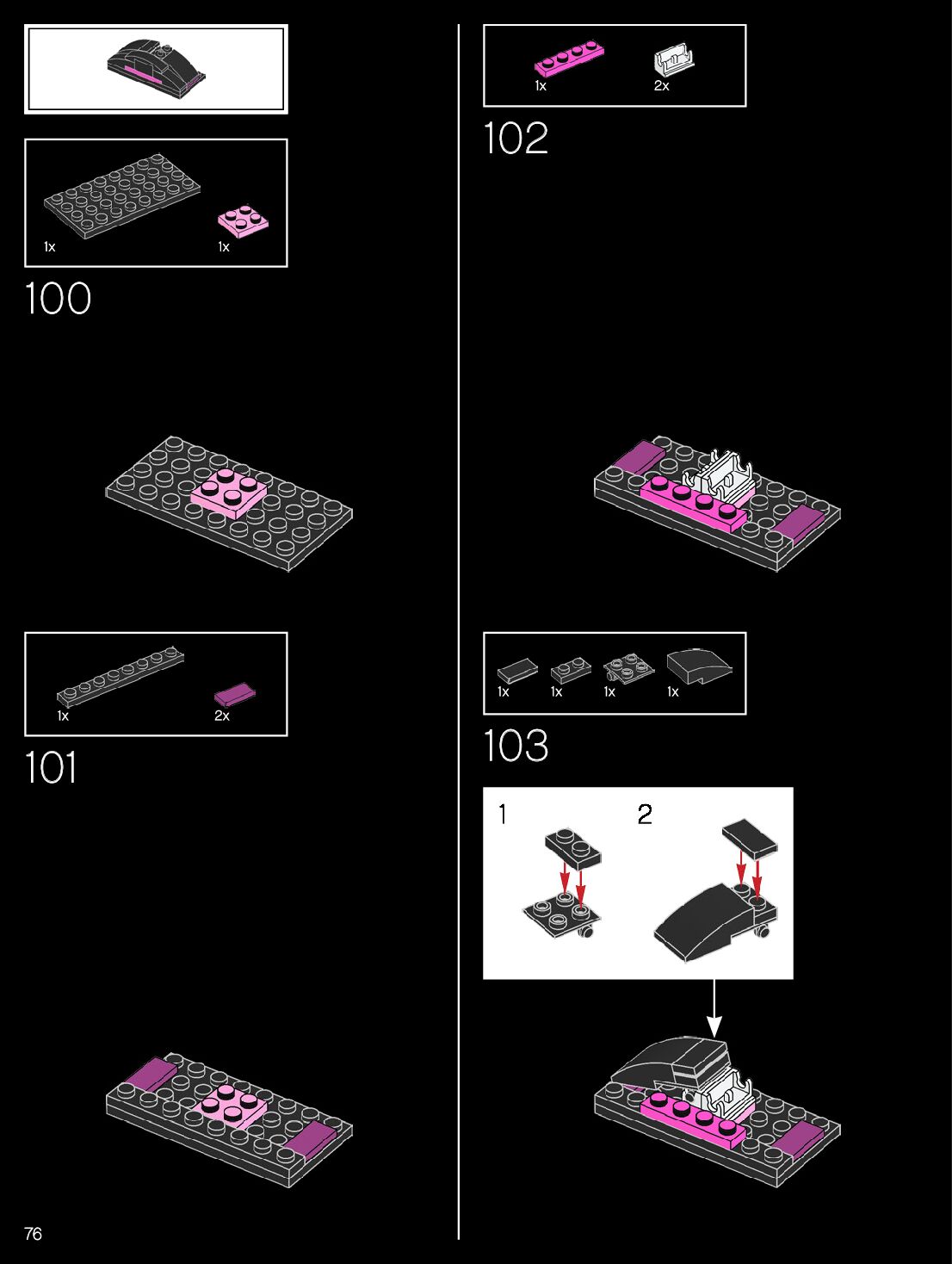 1x
1x
100

1x
2x
101

76

1x
2x
102

1x
1x
1x
1x
103

1
2