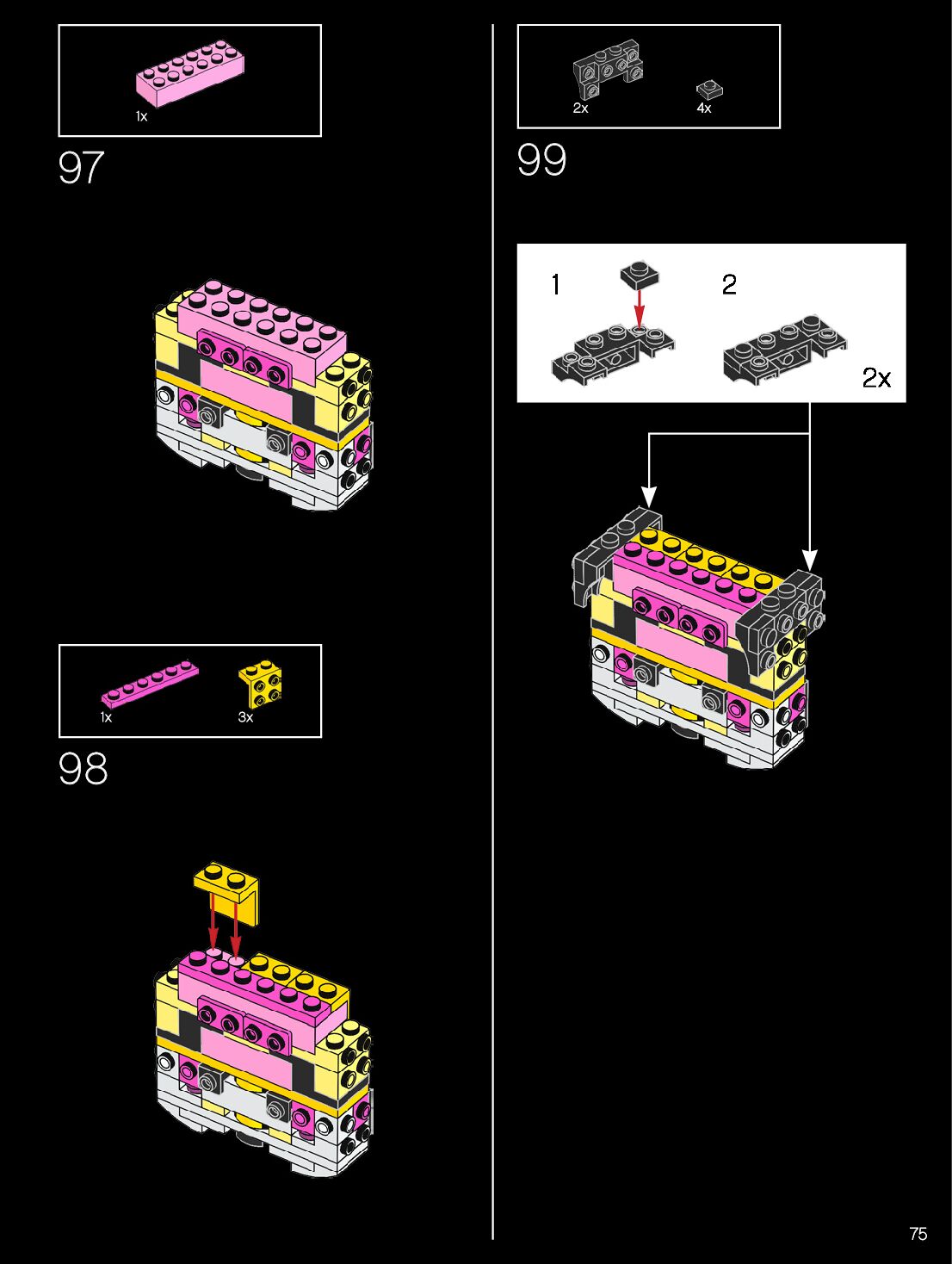 1x

97

1x 3x

98

2x 4x

99

1 2

2x

75