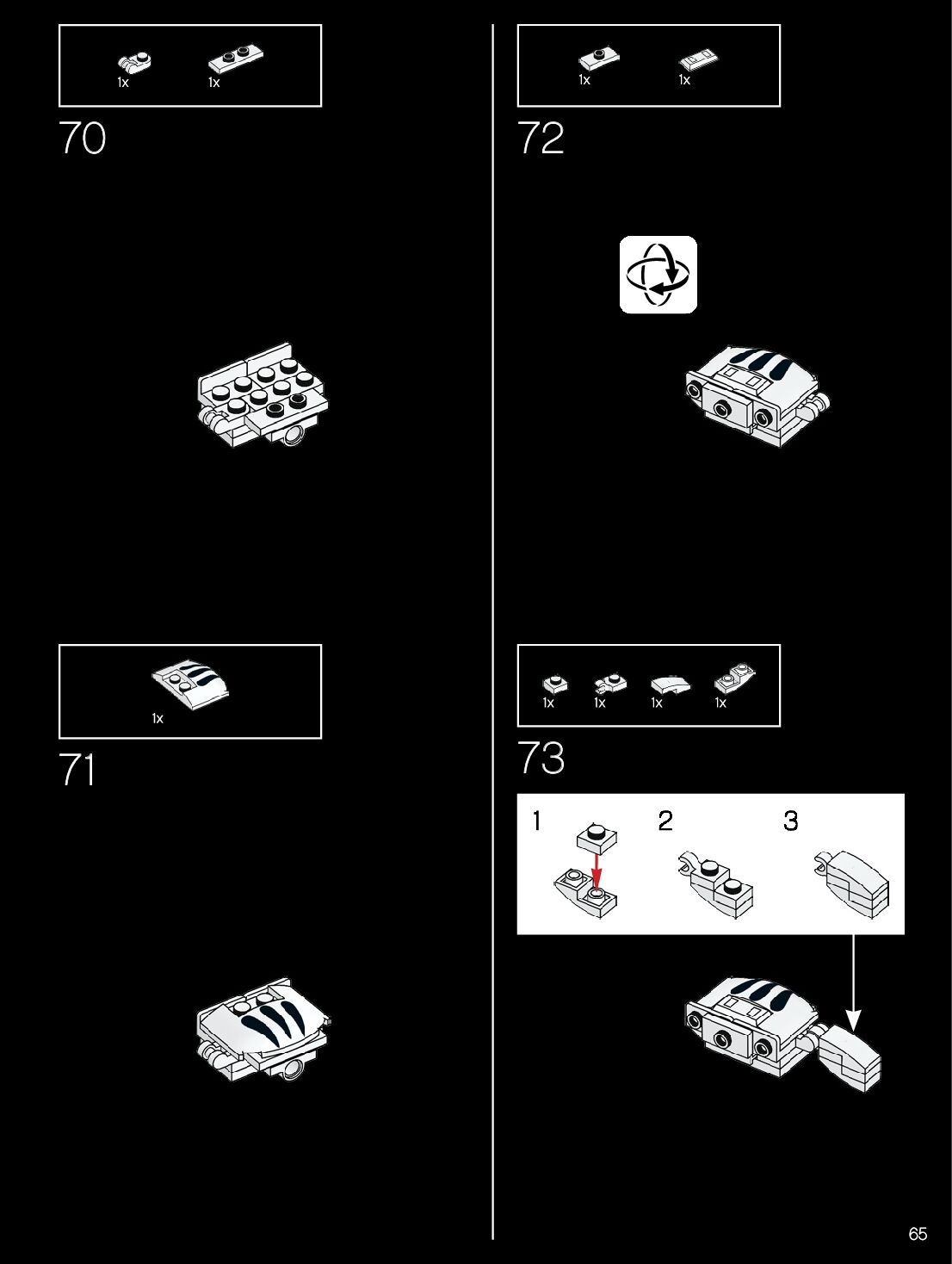 1x 1x

70

1x

71

1x 1x

72

1x 1x 1x 1x

73

1 2 3

65