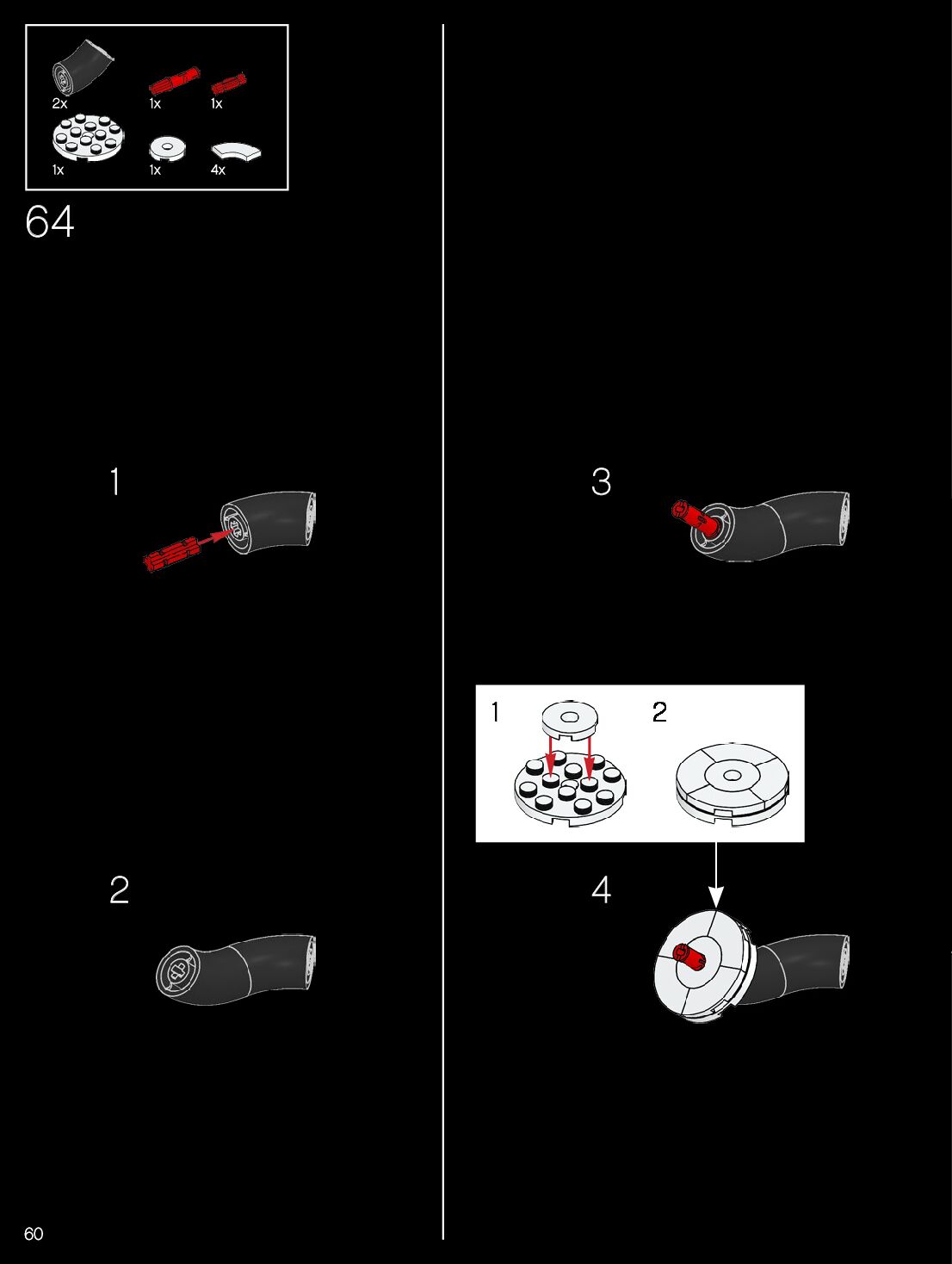 2x 1x 1x
1x 1x 4x

64

1

2

3

1 2

4

60