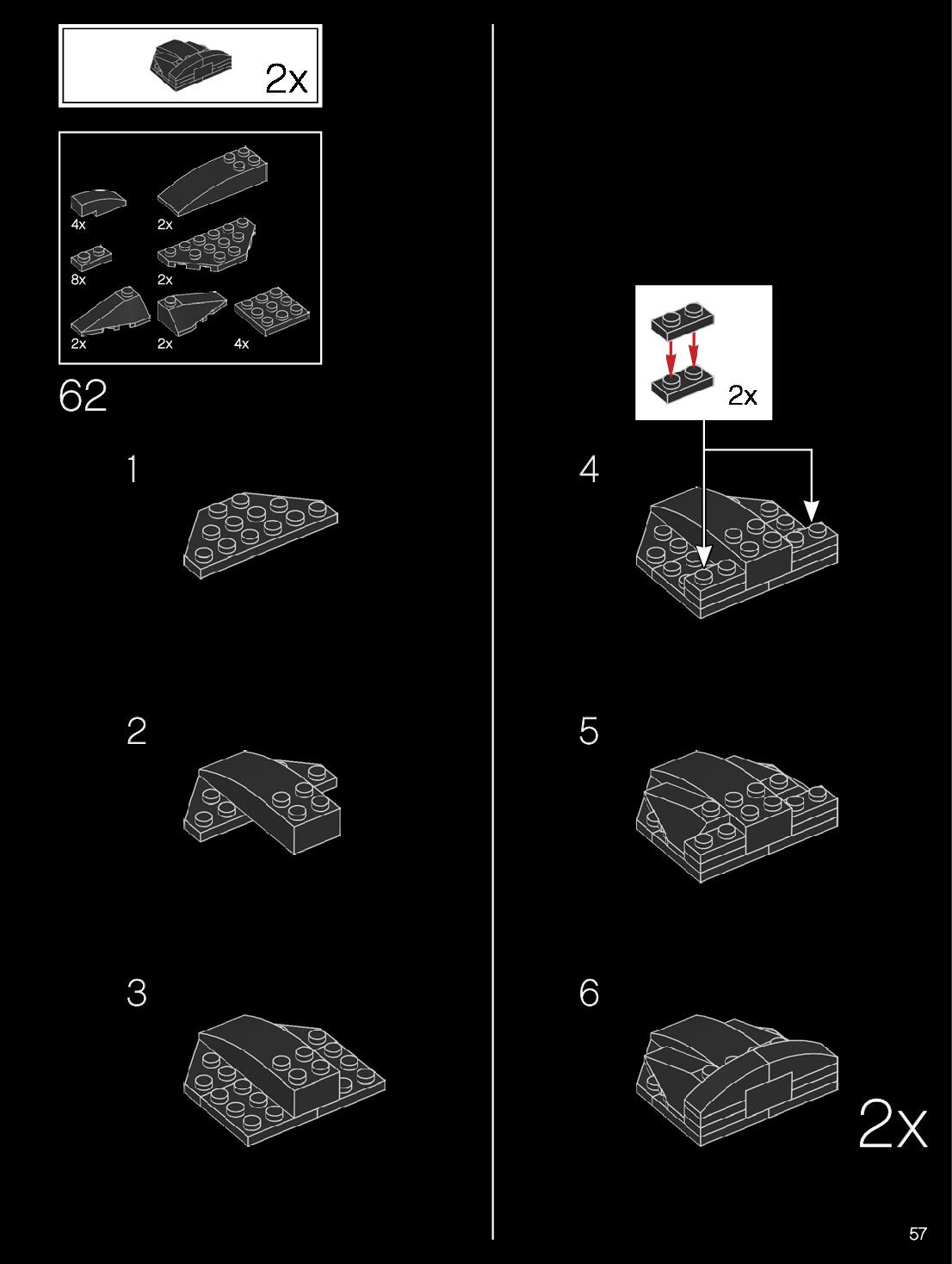 2x

4x
2x
8x
2x
2x
2x
4x

62

1

2

3

2x

4

5

6

2x

57