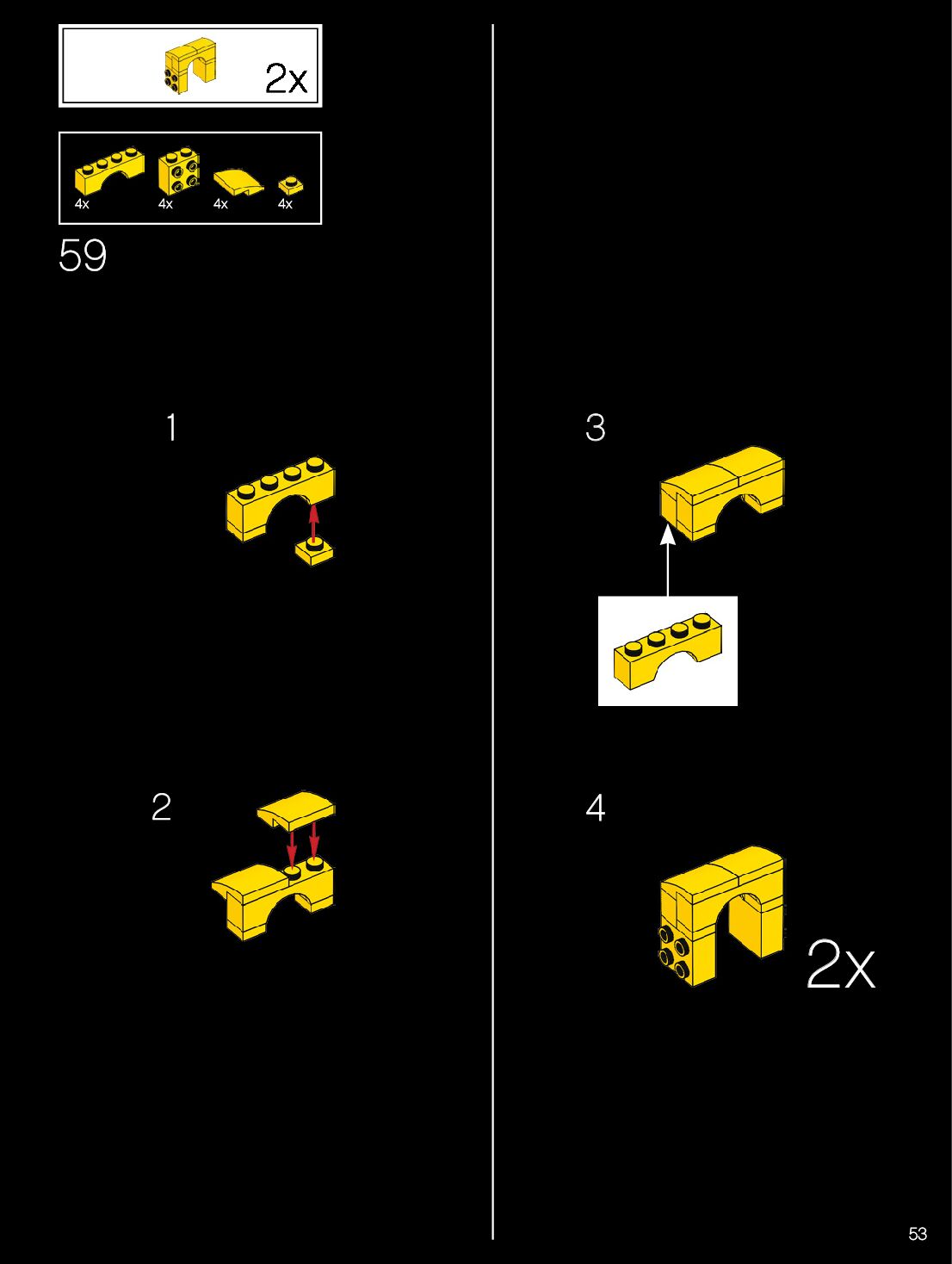 2x

4x 4x 4x 4x

59

1

2

3

4

2x

53