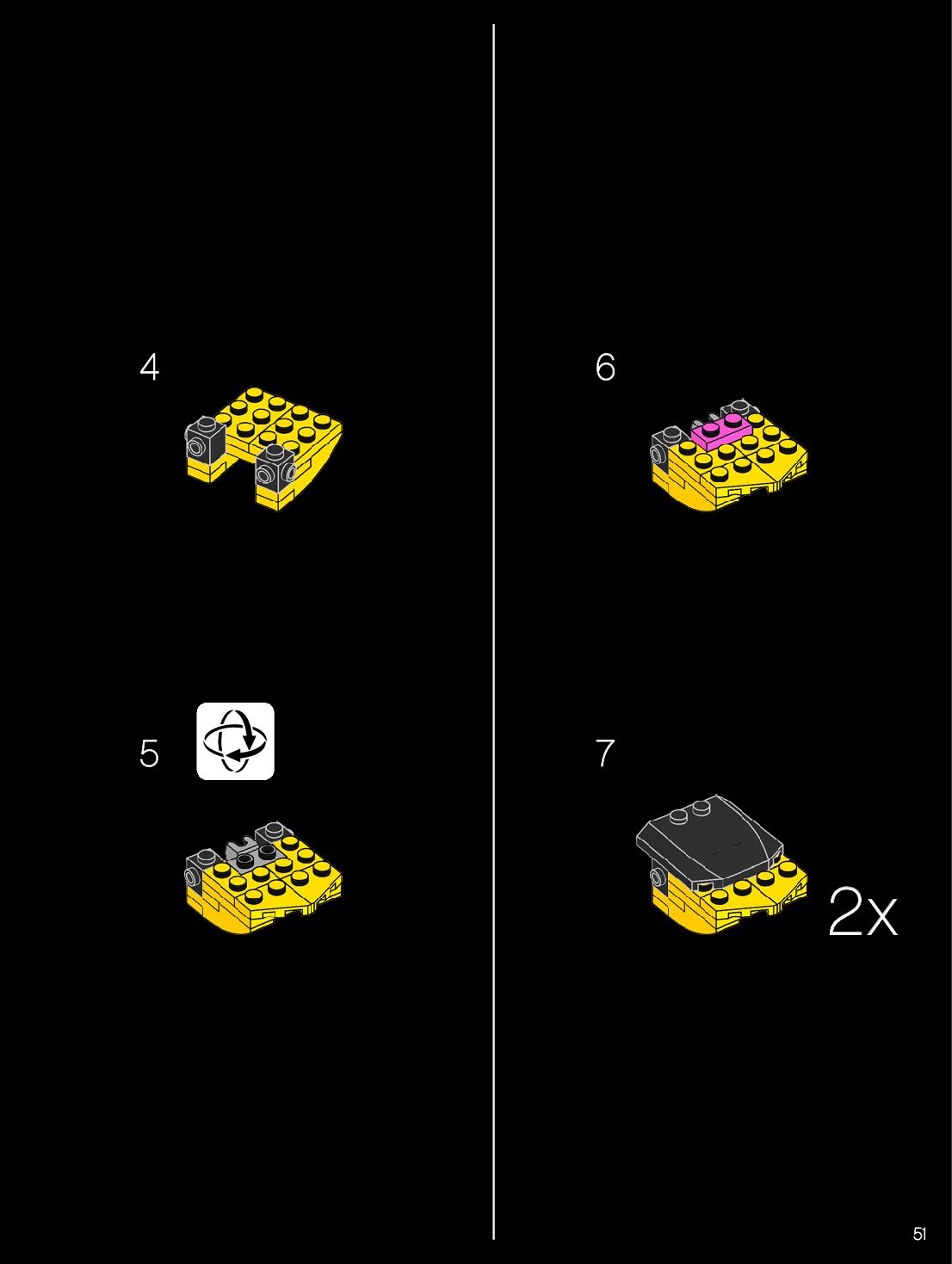 4

5

6

7

2x

51