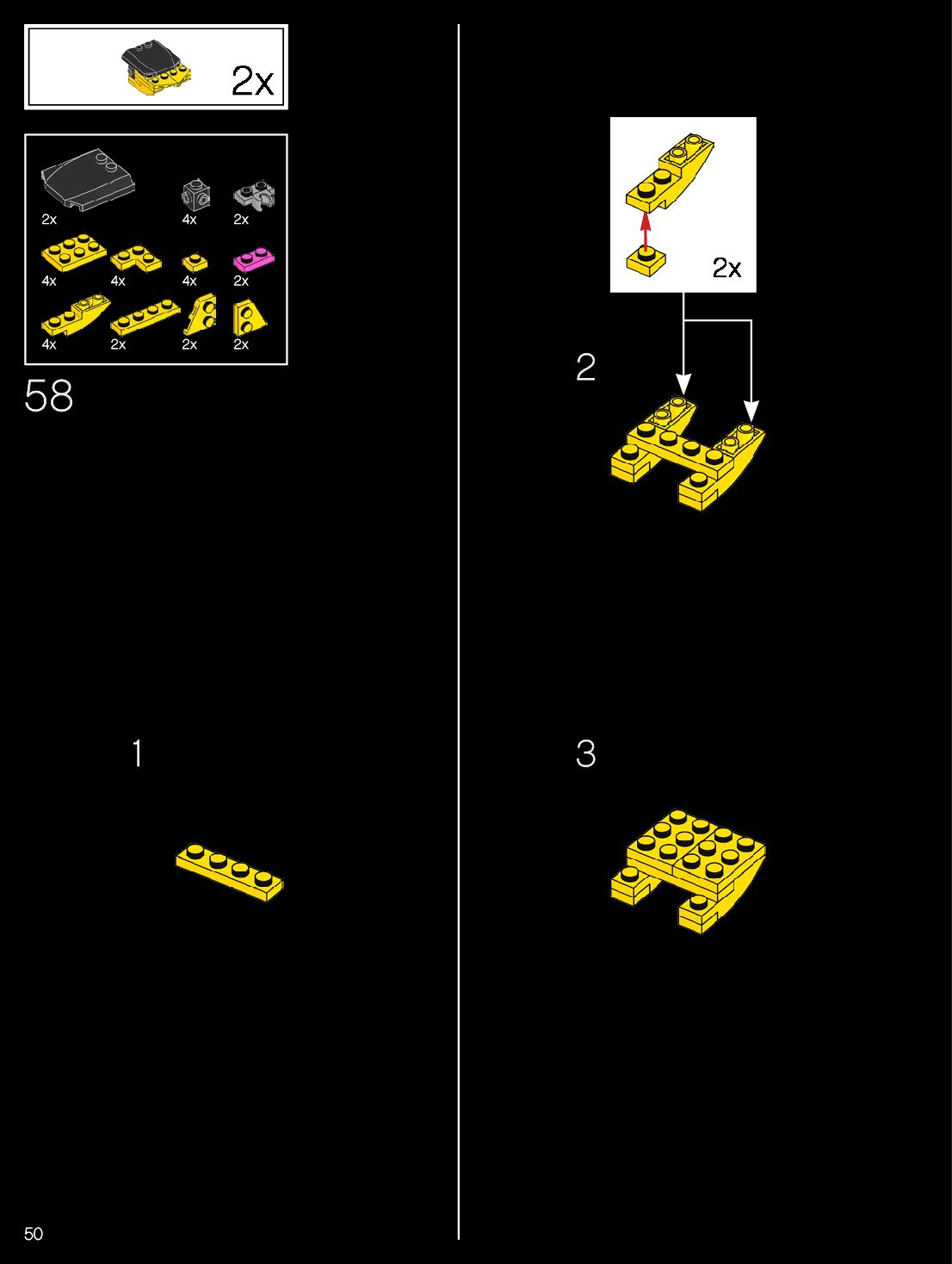 2x

2x
4x
2x
4x
4x
4x
2x
4x
2x
2x
2x

58

1

2x

2

3

50