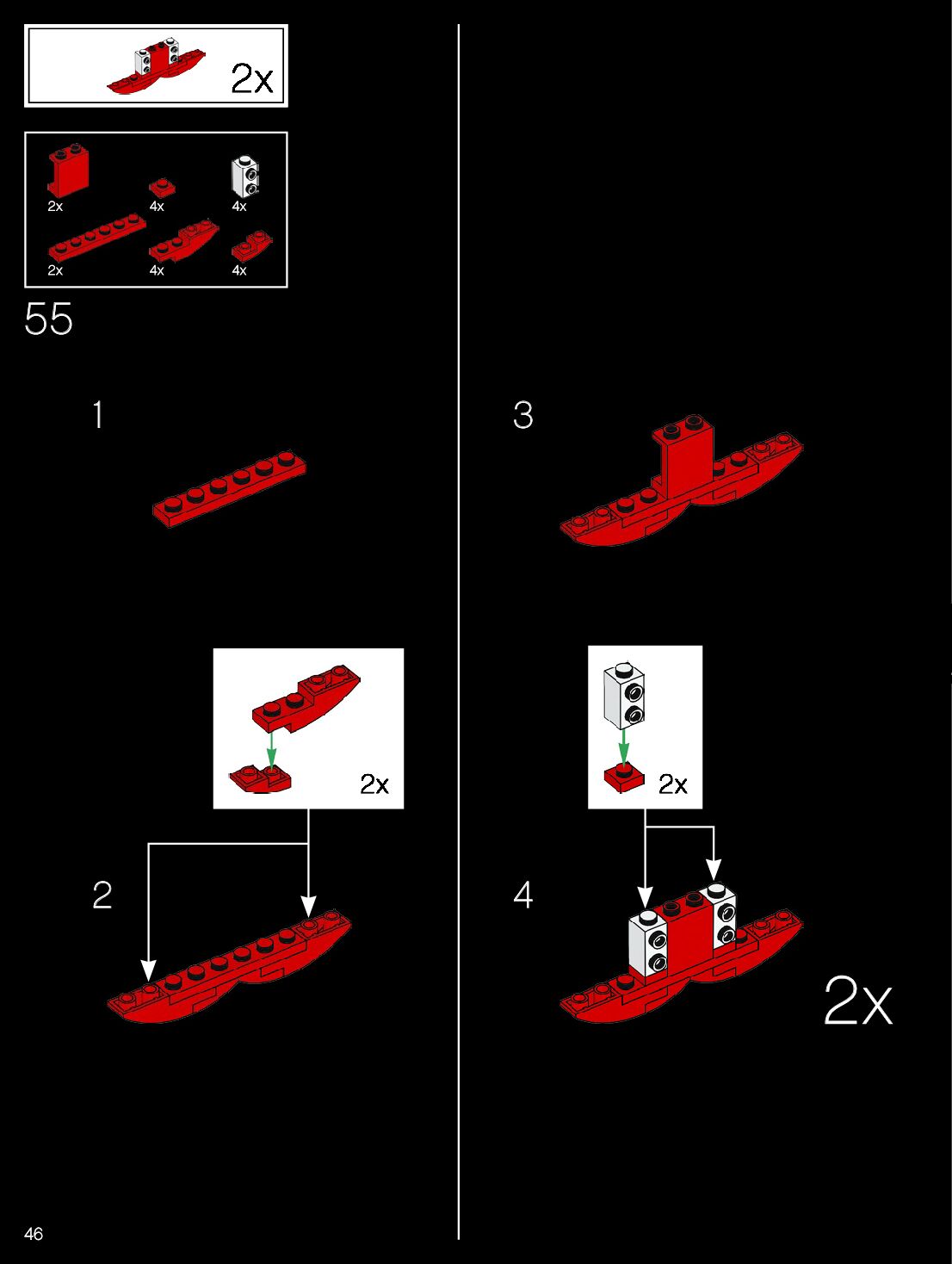 2x

2x
4x
4x
2x
4x
4x

55

1

2x

2

3

2x

4

2x

46