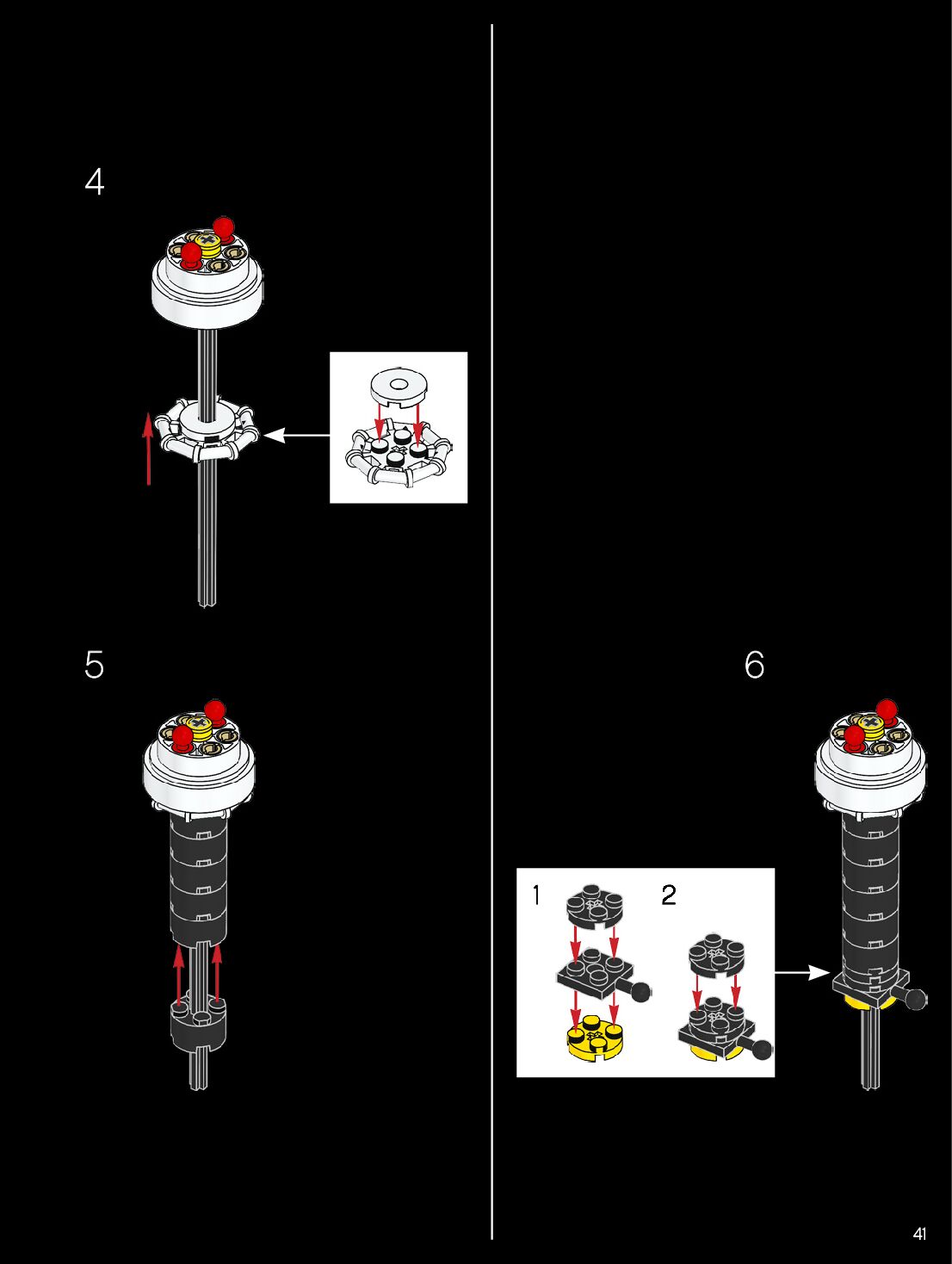 4

5

6

1

2

41