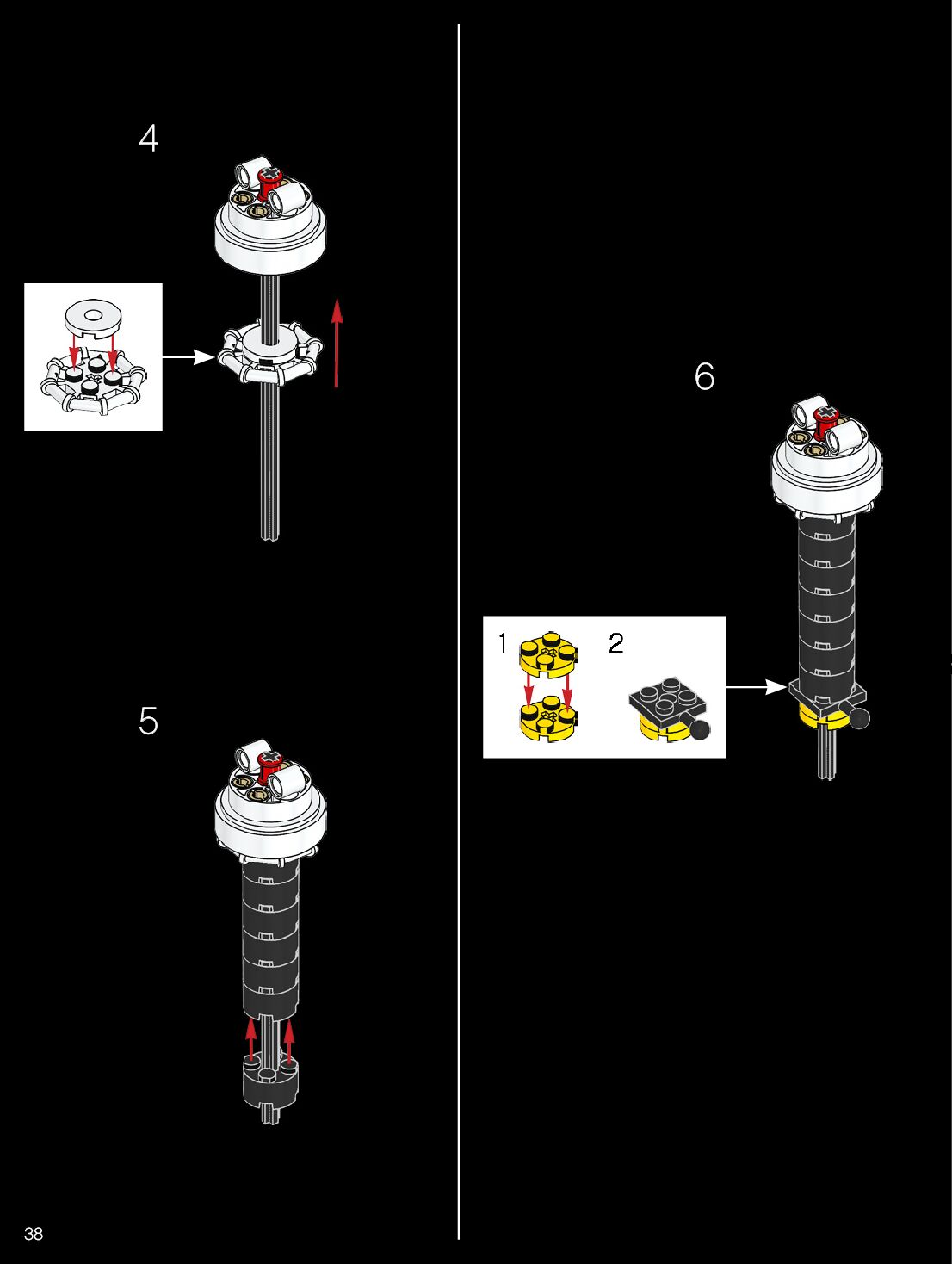 4

5

6

1

2

38