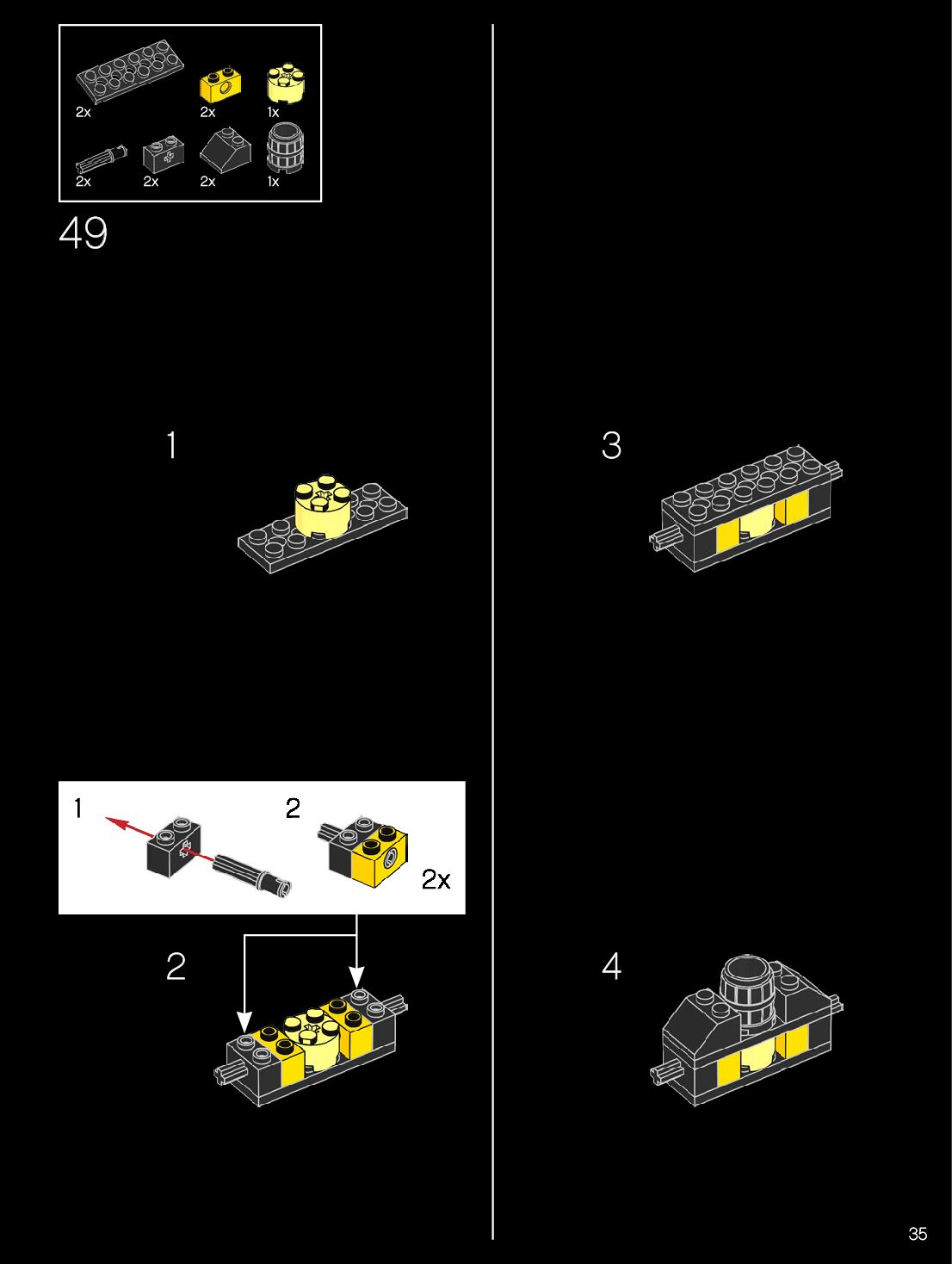 2x 2x 1x
2x 2x 2x 1x

49

1

1 2
2x

2

3

4

35