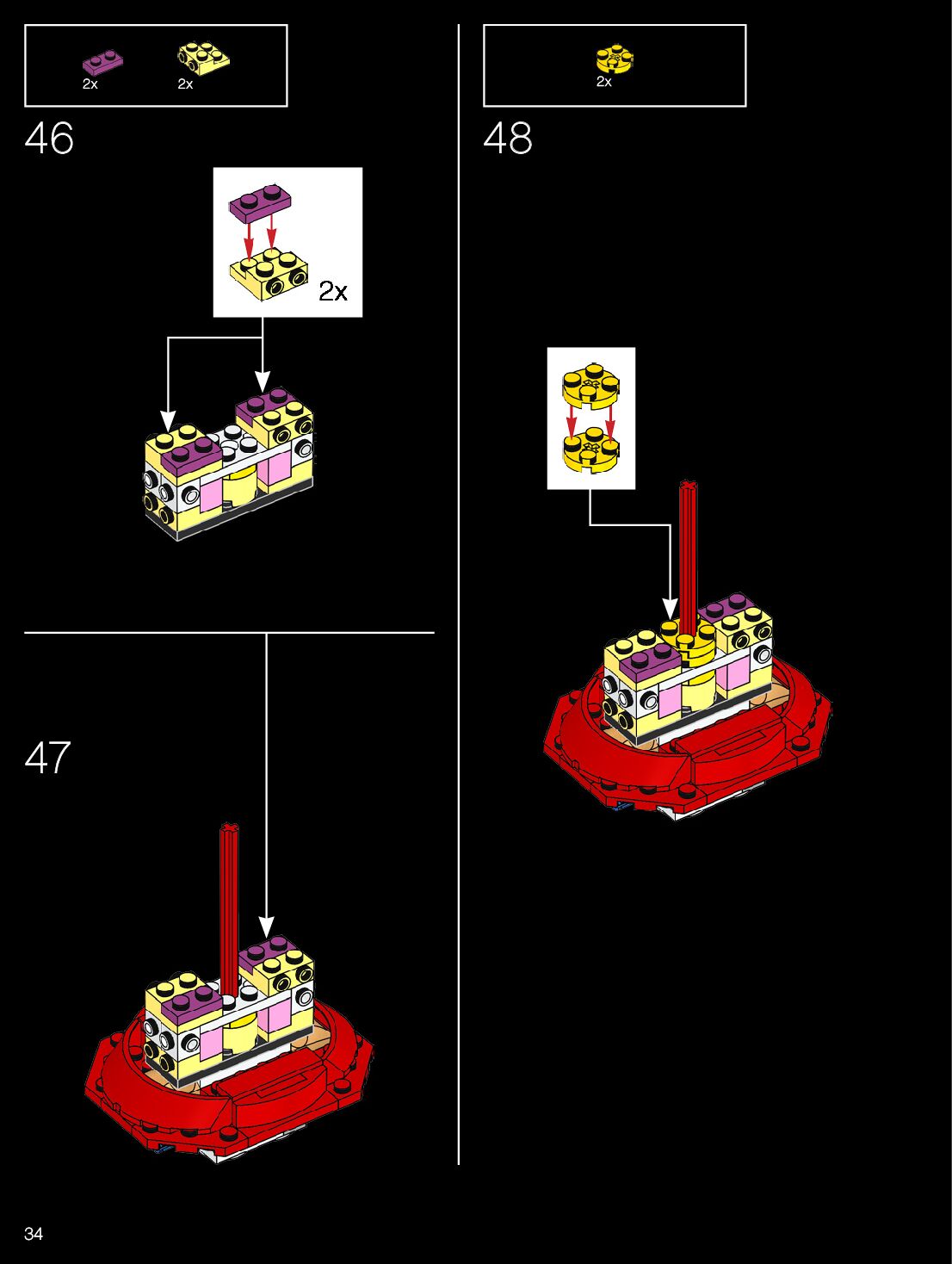 2x 2x

46

2x

47

2x

48

34