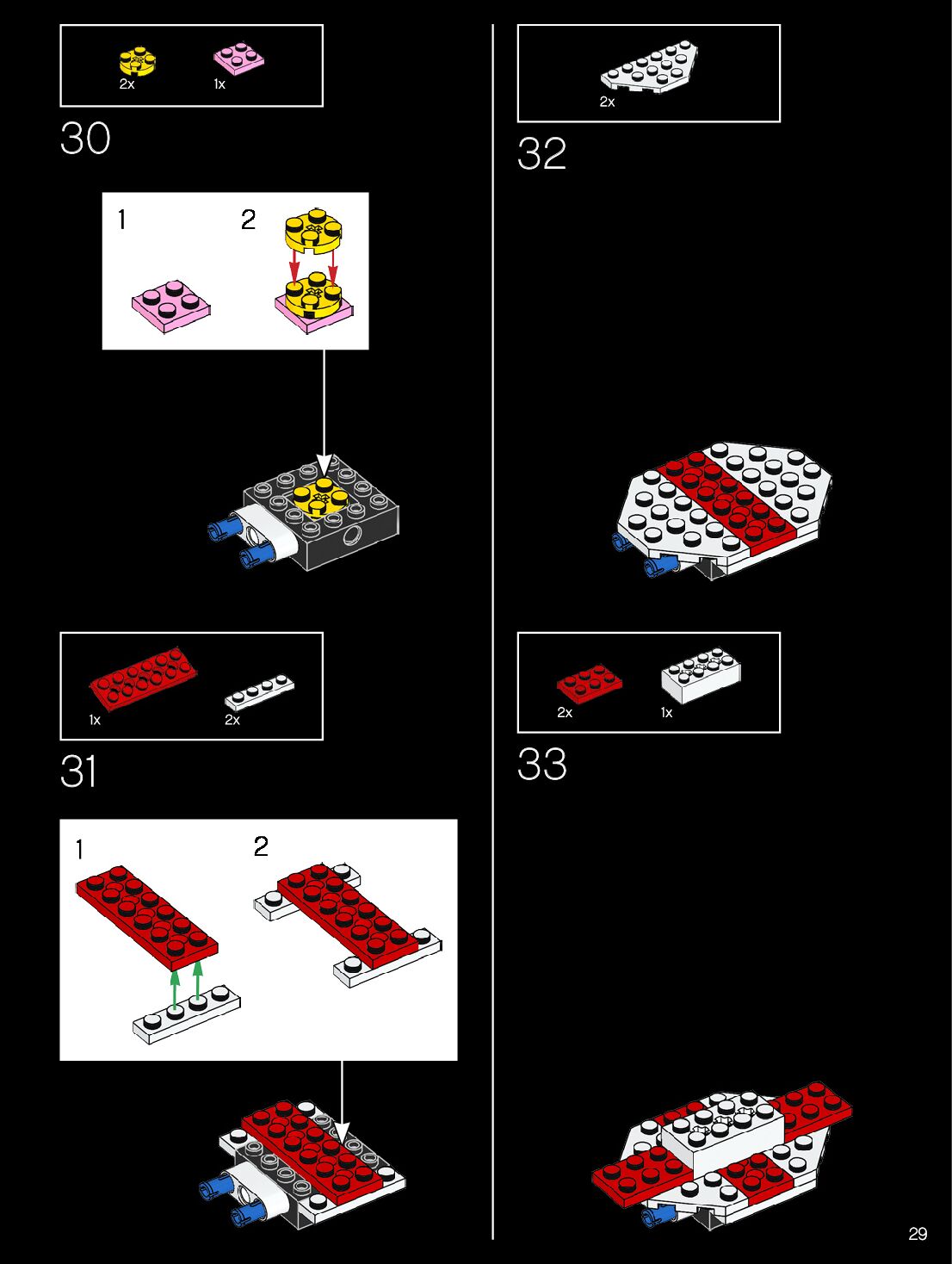 2x 1x

30

1 2

1x 2x

31

1 2

2x

32

2x 1x

33

29