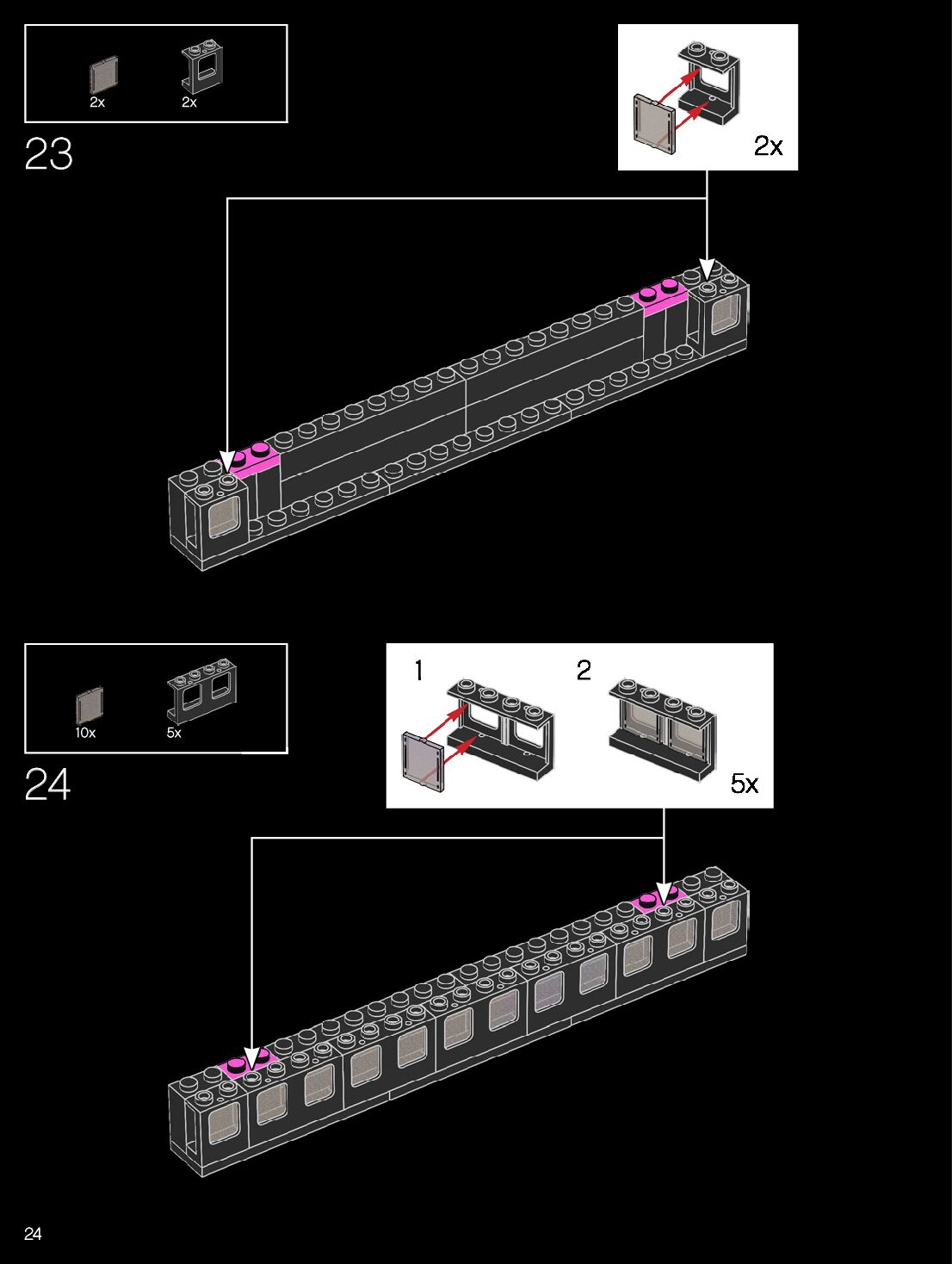 2x 2x

23

2x

10x 5x

24

1 2

5x

24