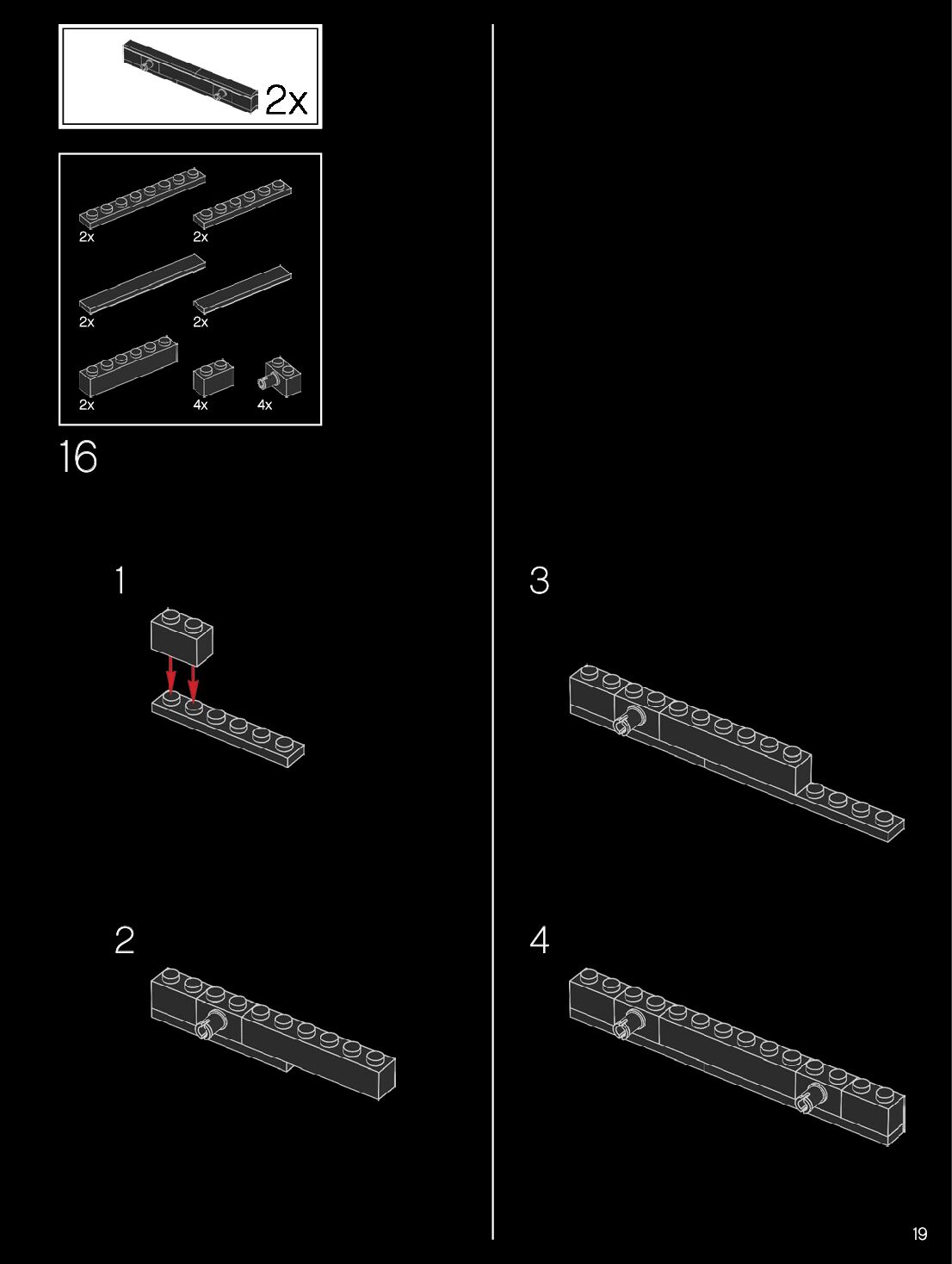 2x

2x
2x
2x
2x
2x
4x
4x

16

1

2

3

4

19