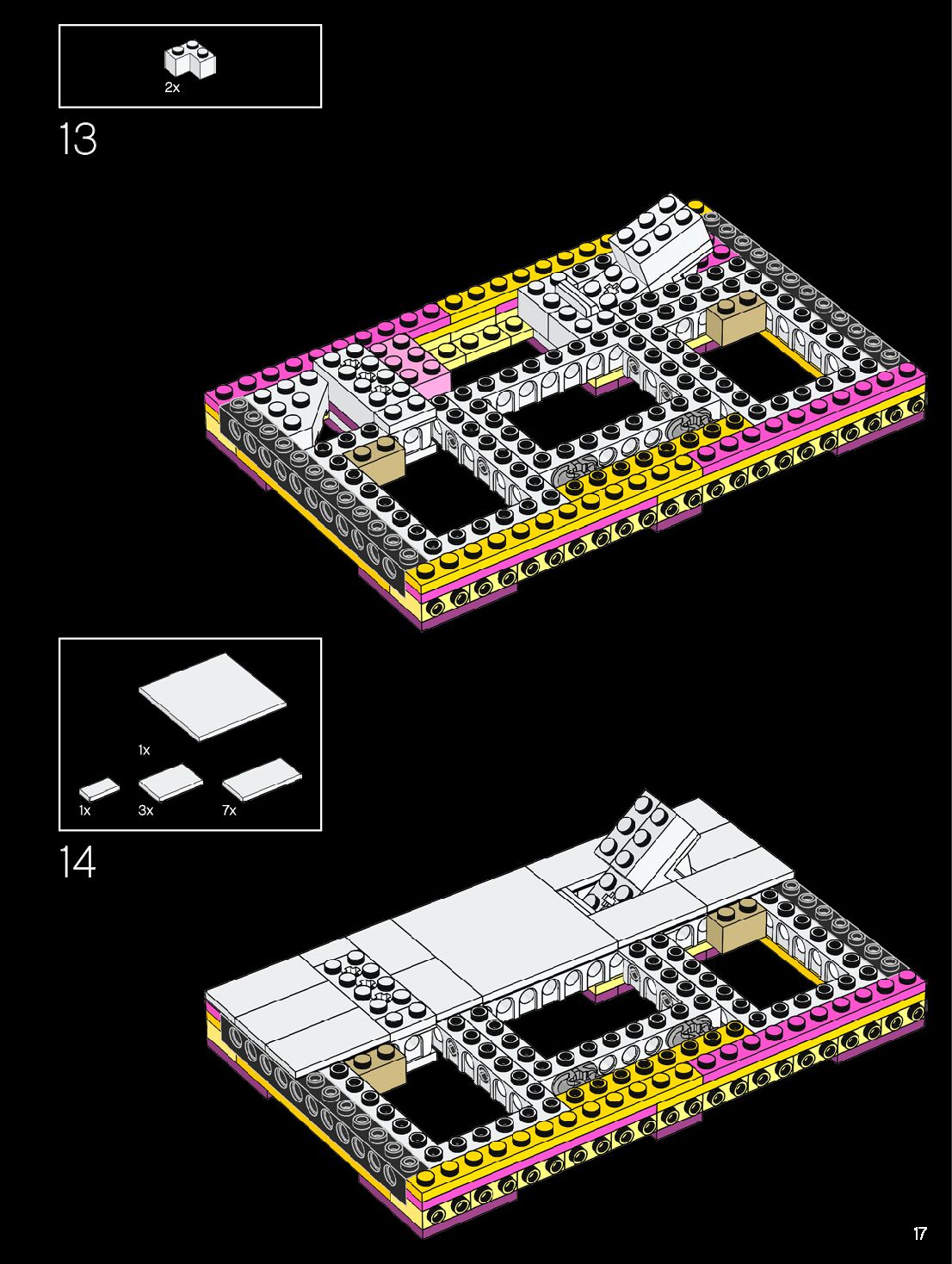 2x

13

1x

1x 3x 7x

14

17