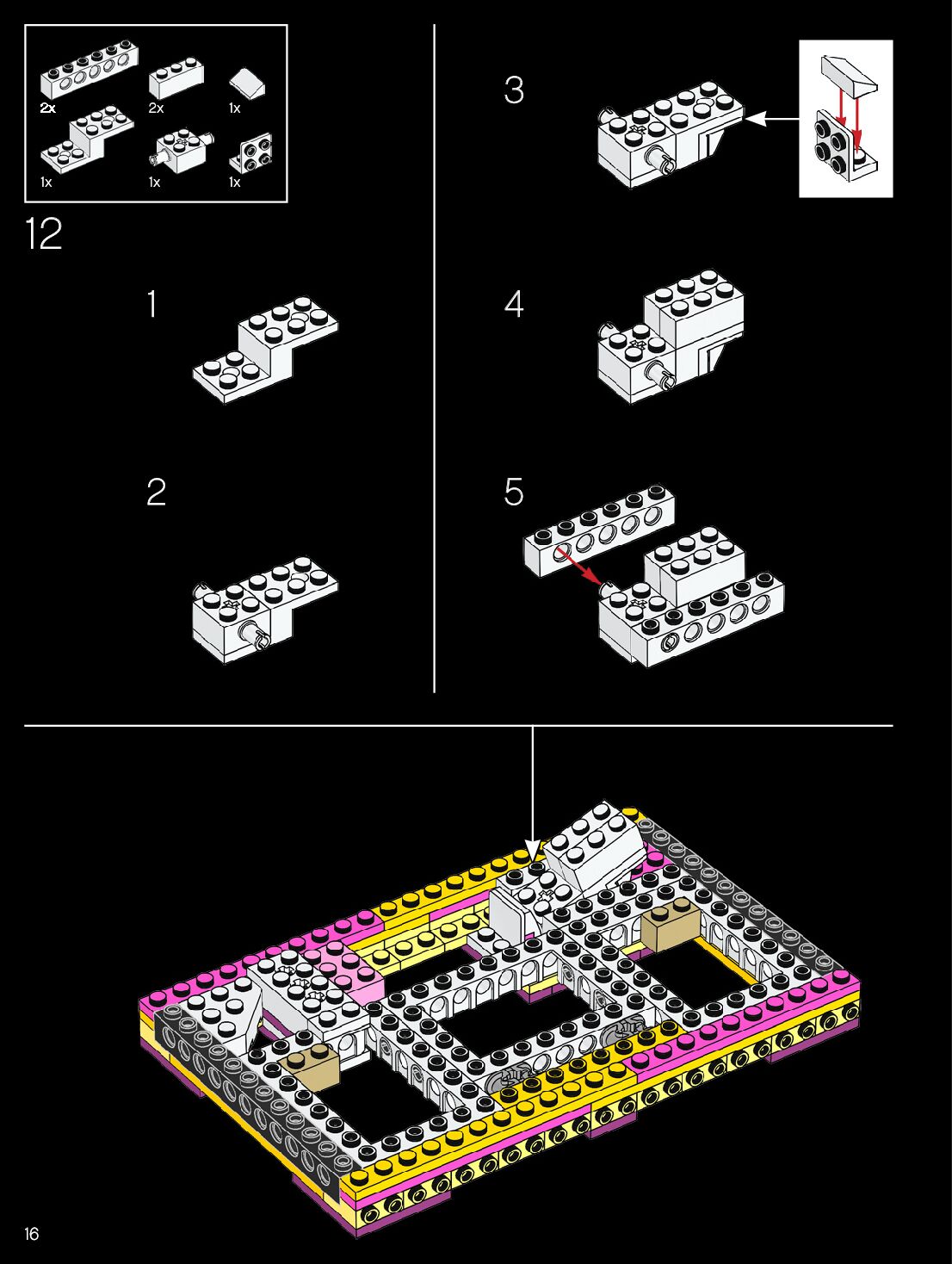 2x
2x
1x
1x
1x
1x

12

1

2

3

4

5

16