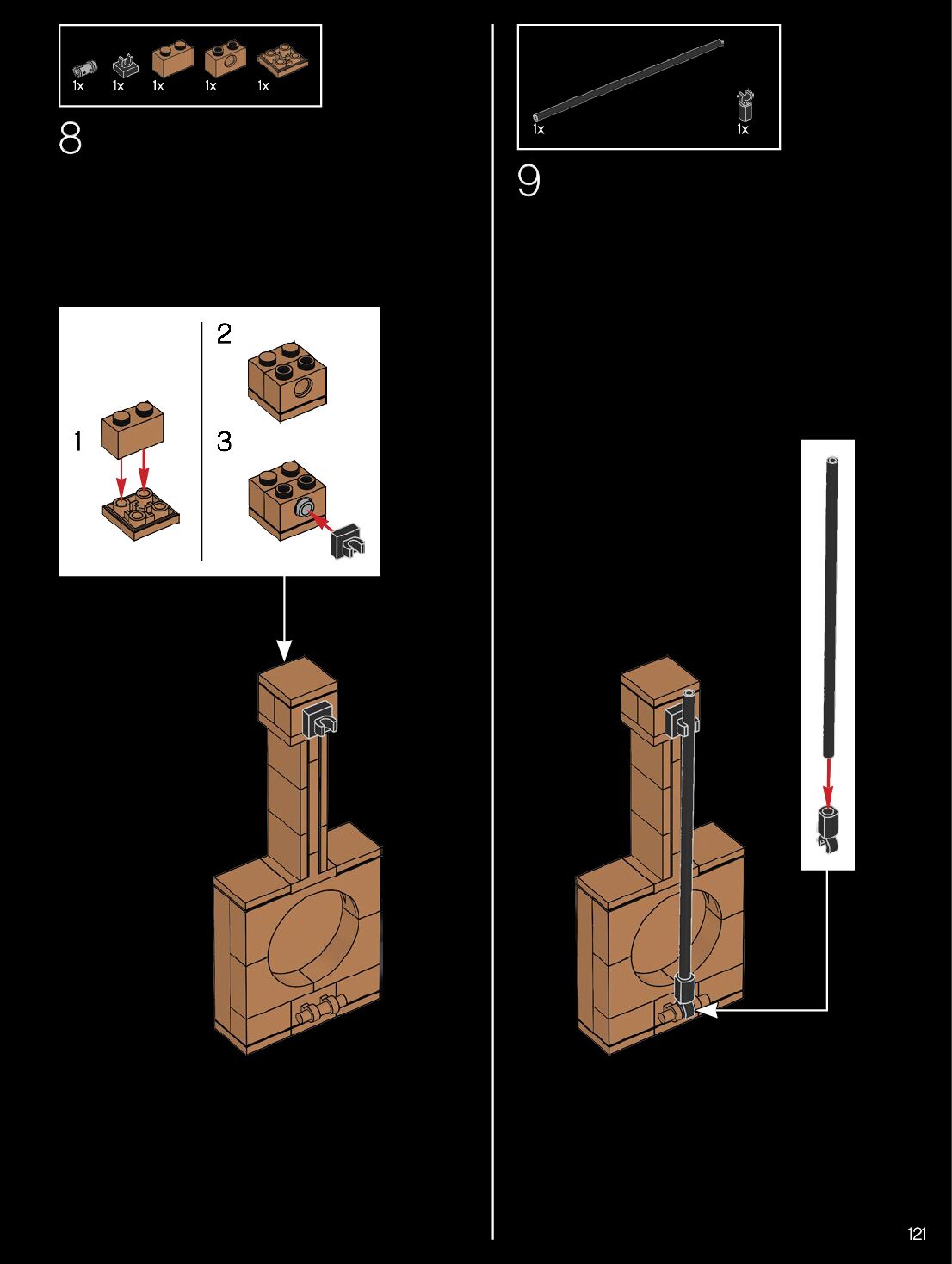 1x 1x 1x 1x 1x

8

1

2

3

1x 1x

9

121