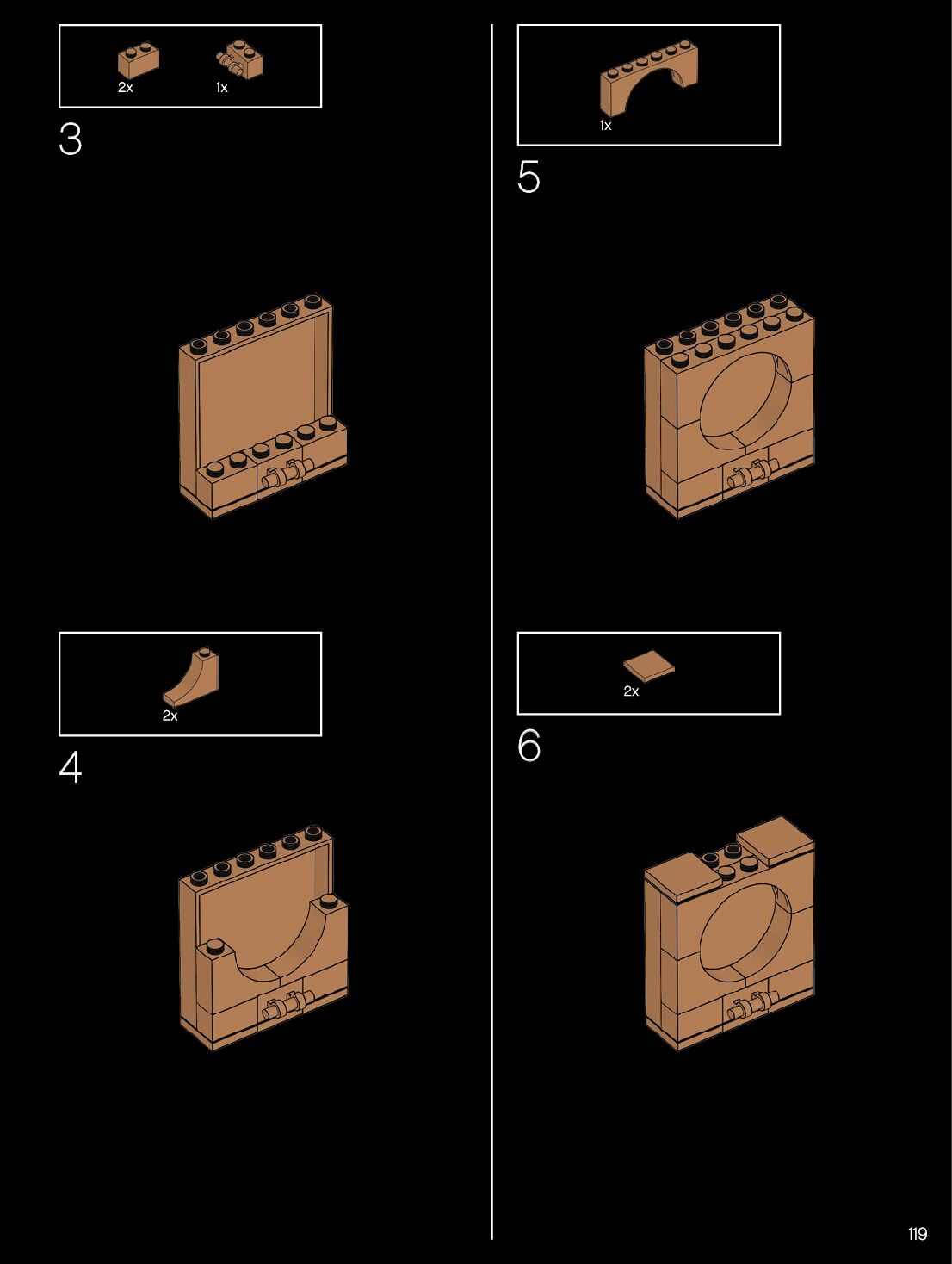 2x 1x

3

2x

4

1x

5

2x

6

119