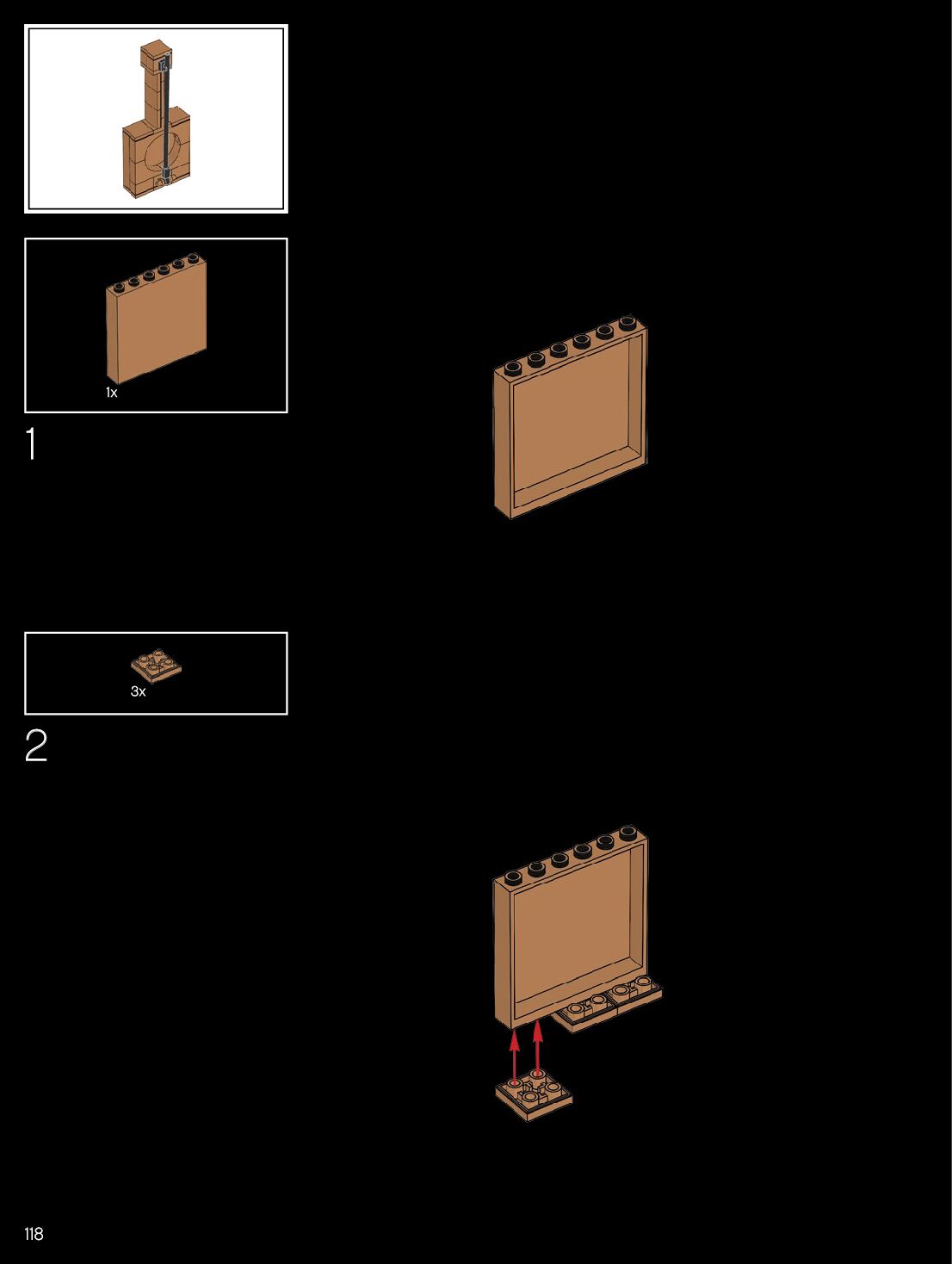 1x

1

3x

2

118