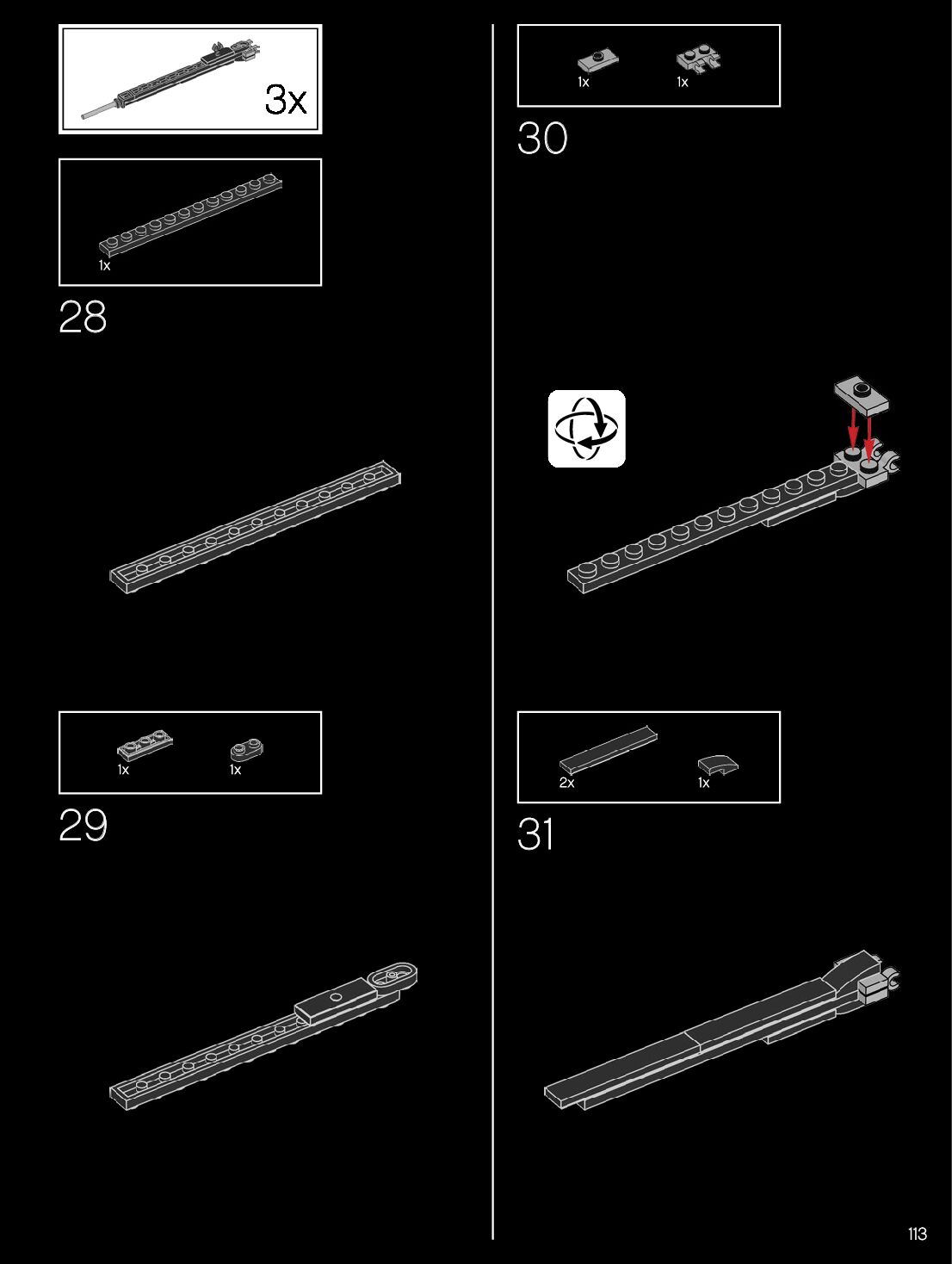 3x

1x

28

1x 1x

29

1x 1x

30

2x 1x

31

113