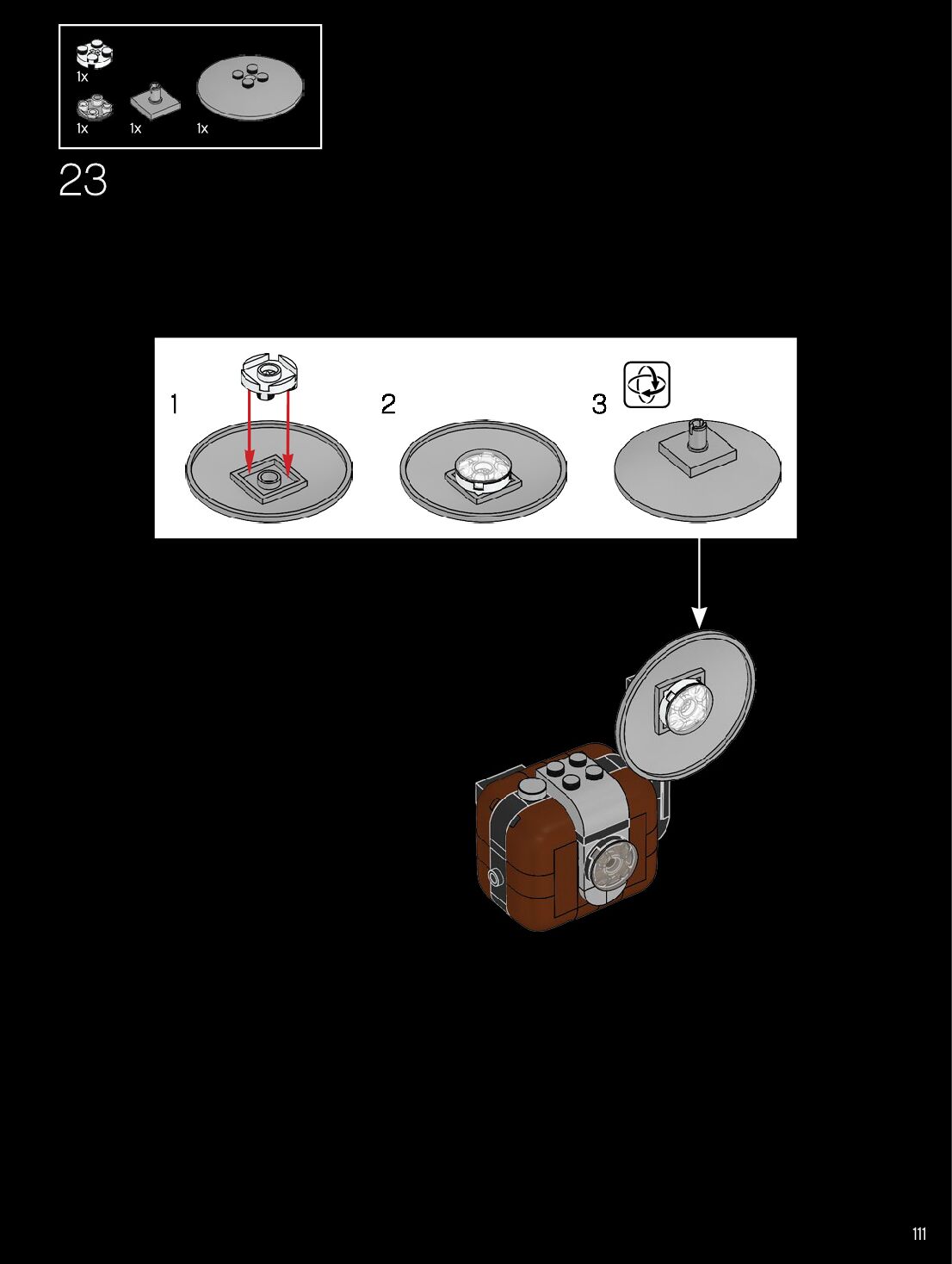 1x
1x 1x 1x

23

1 2 3

111