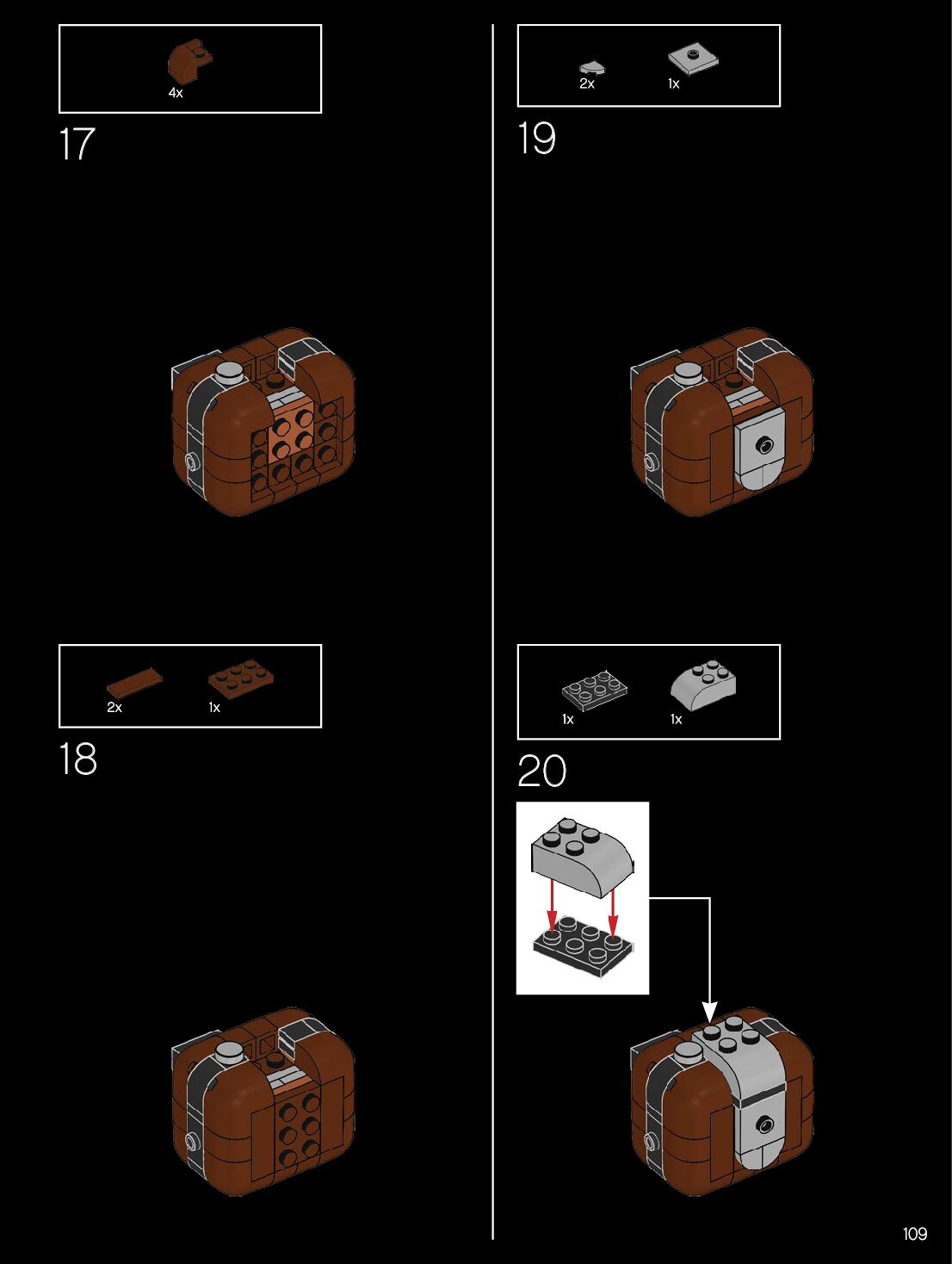 4x

17

2x 1x

18

2x 1x

19

1x 1x

20

109