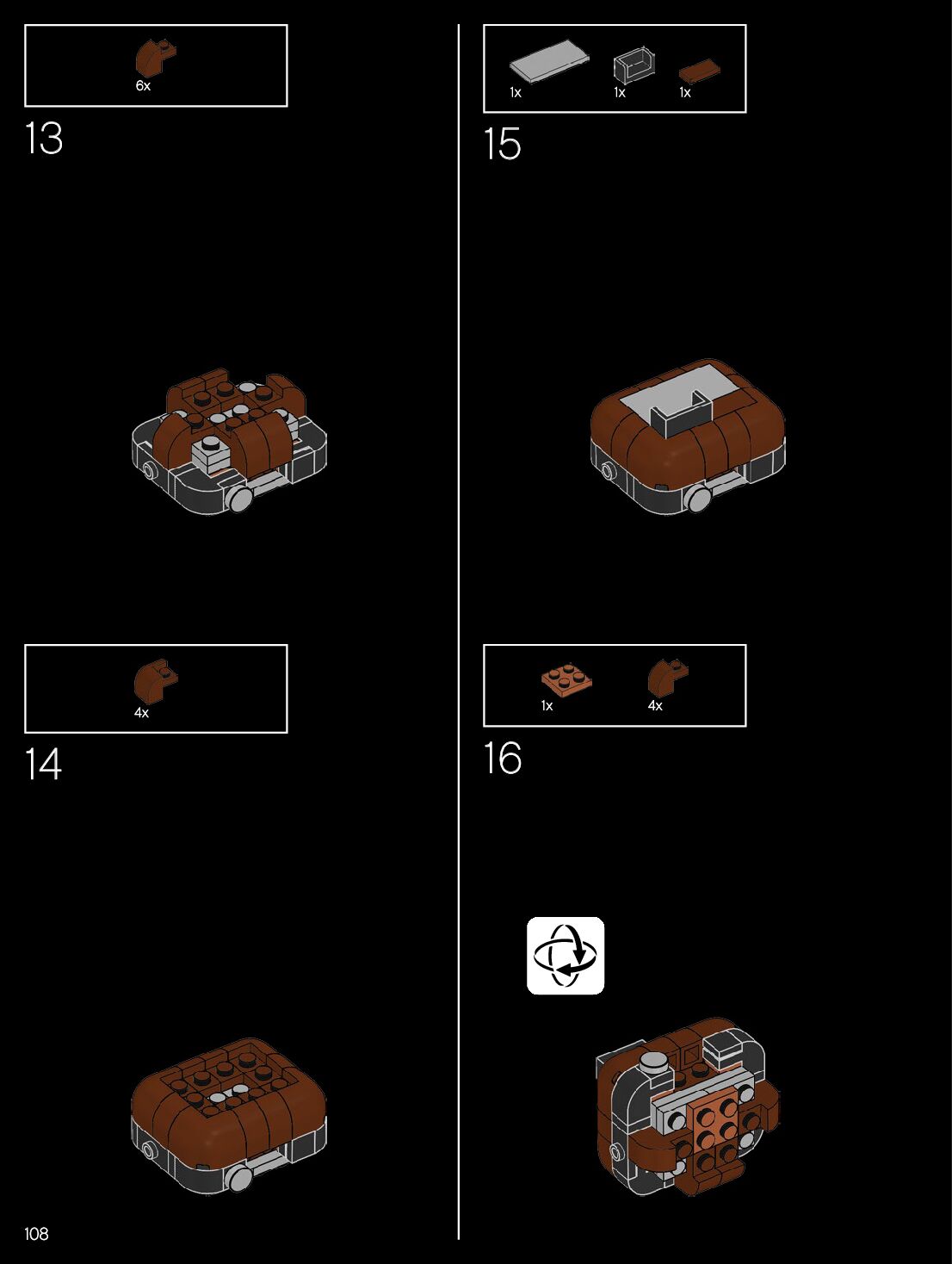 6x

13

4x

14

108

1x 1x 1x

15

1x 4x

16