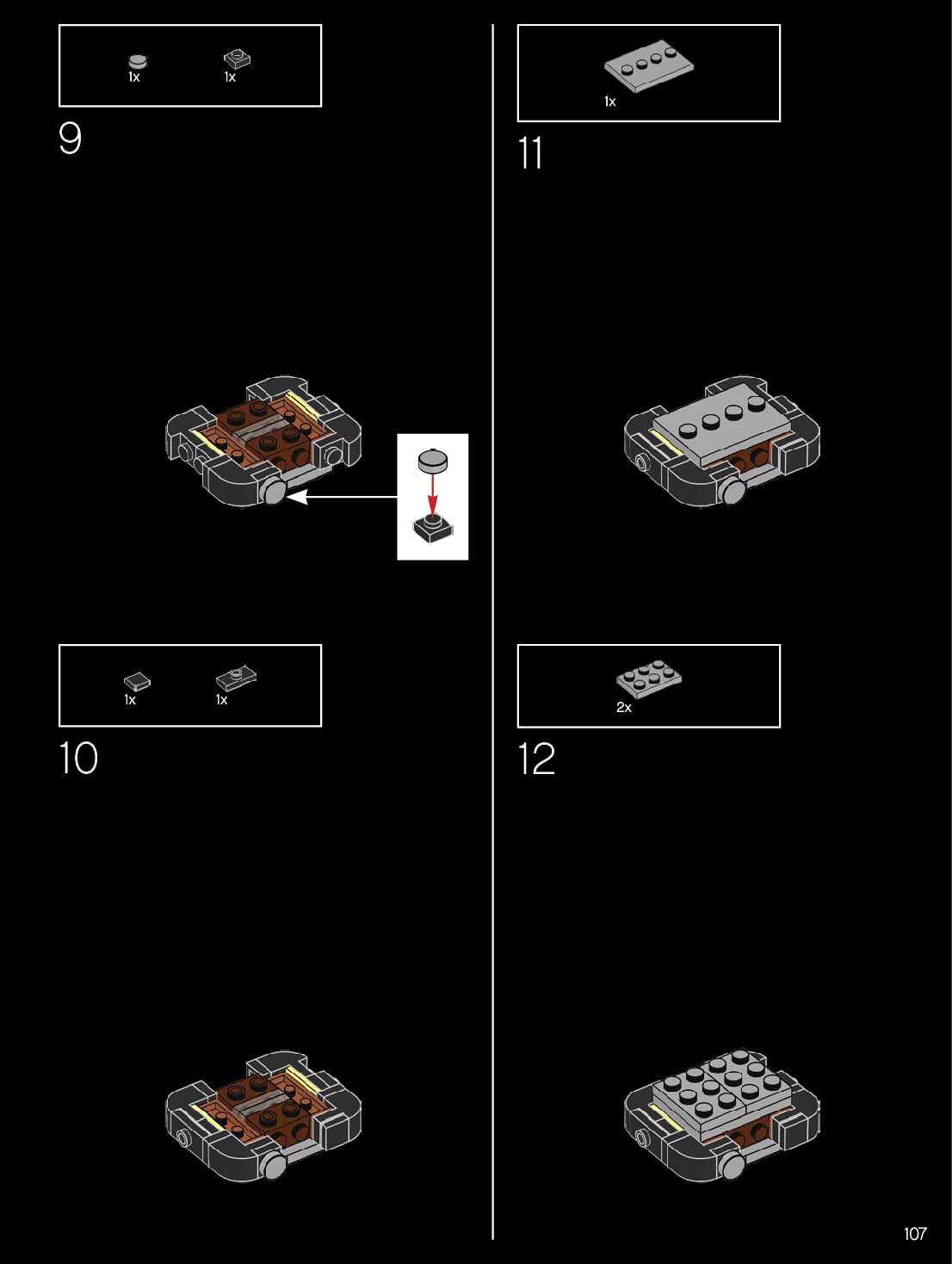 1x 1x

9

1x 1x

10

1x

11

2x

12

107