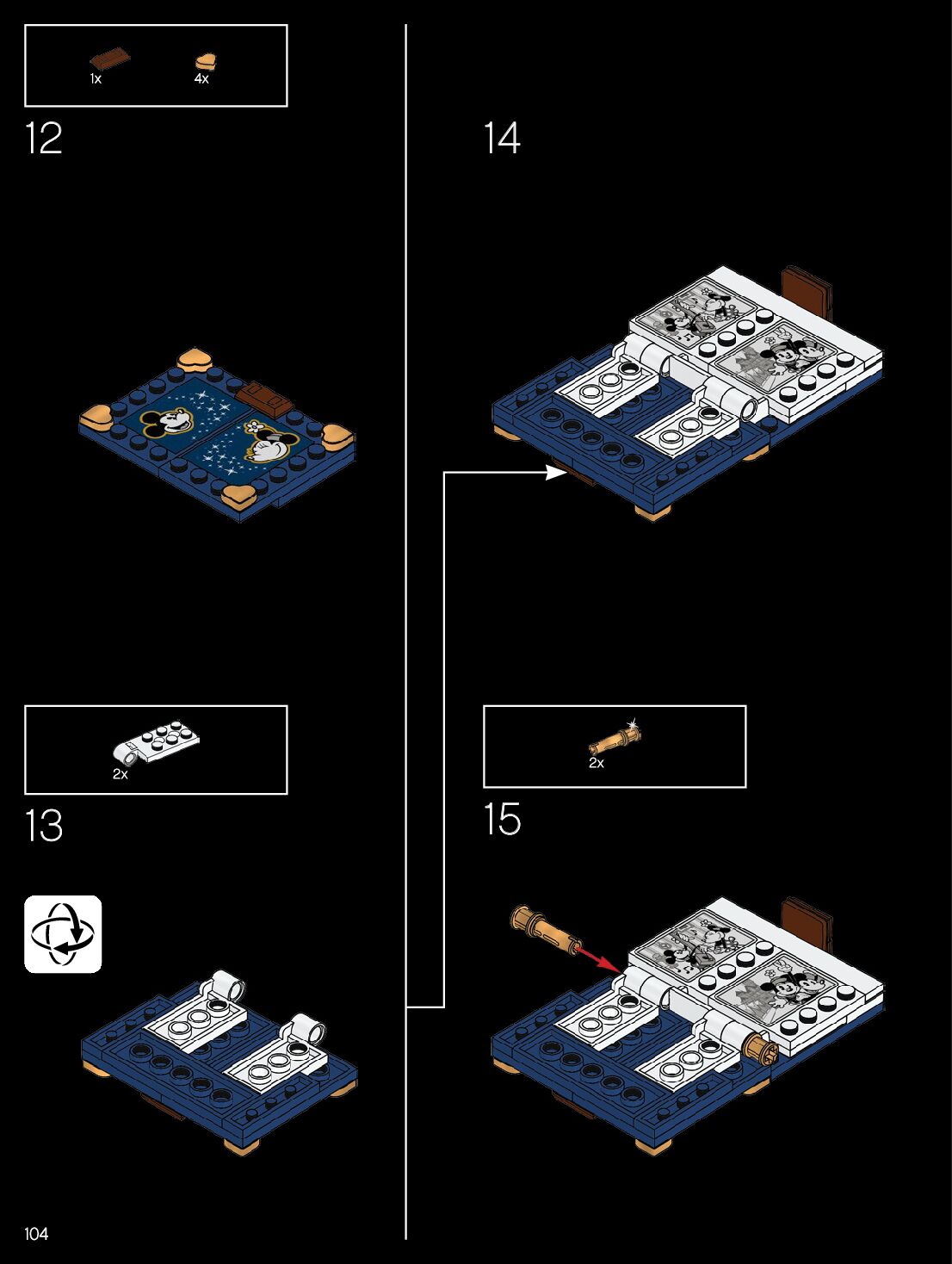 1x 4x

12

2x

13

14

2x

15

104