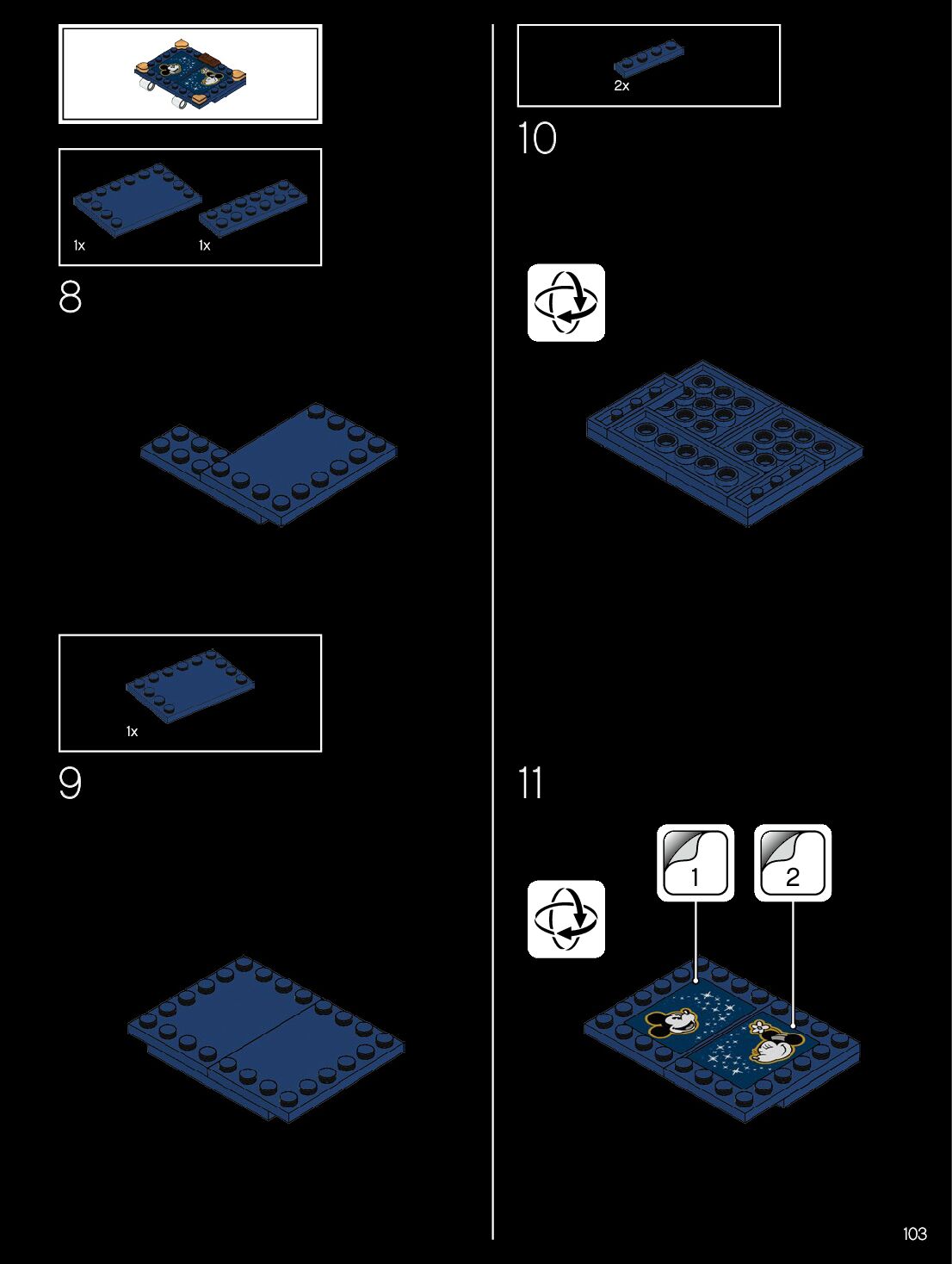 1x
1x

8

1x

9

2x

10

11

1

2

103