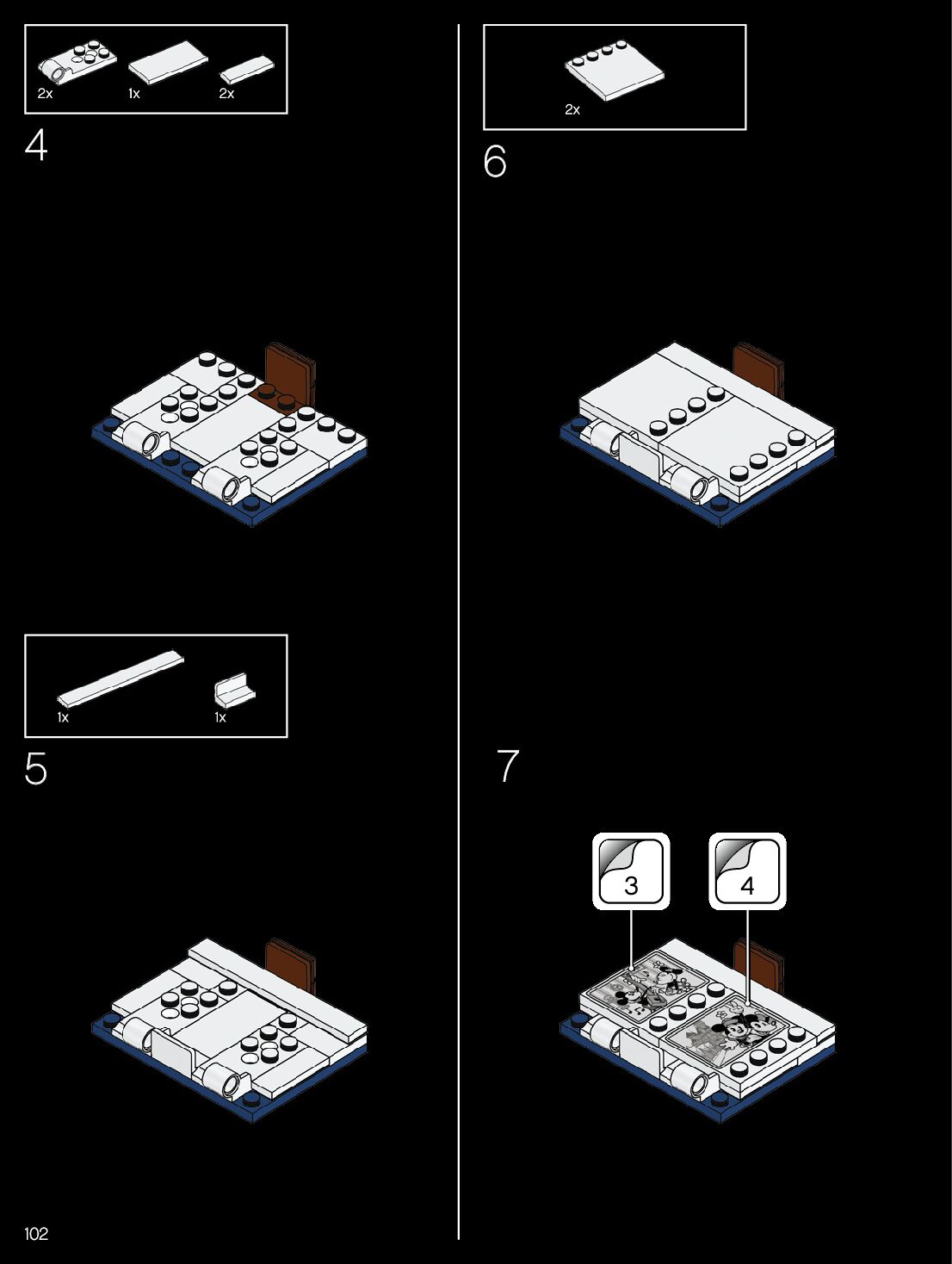 2x 1x 2x

4

1x 1x

5

2x

6

7

3

4

102