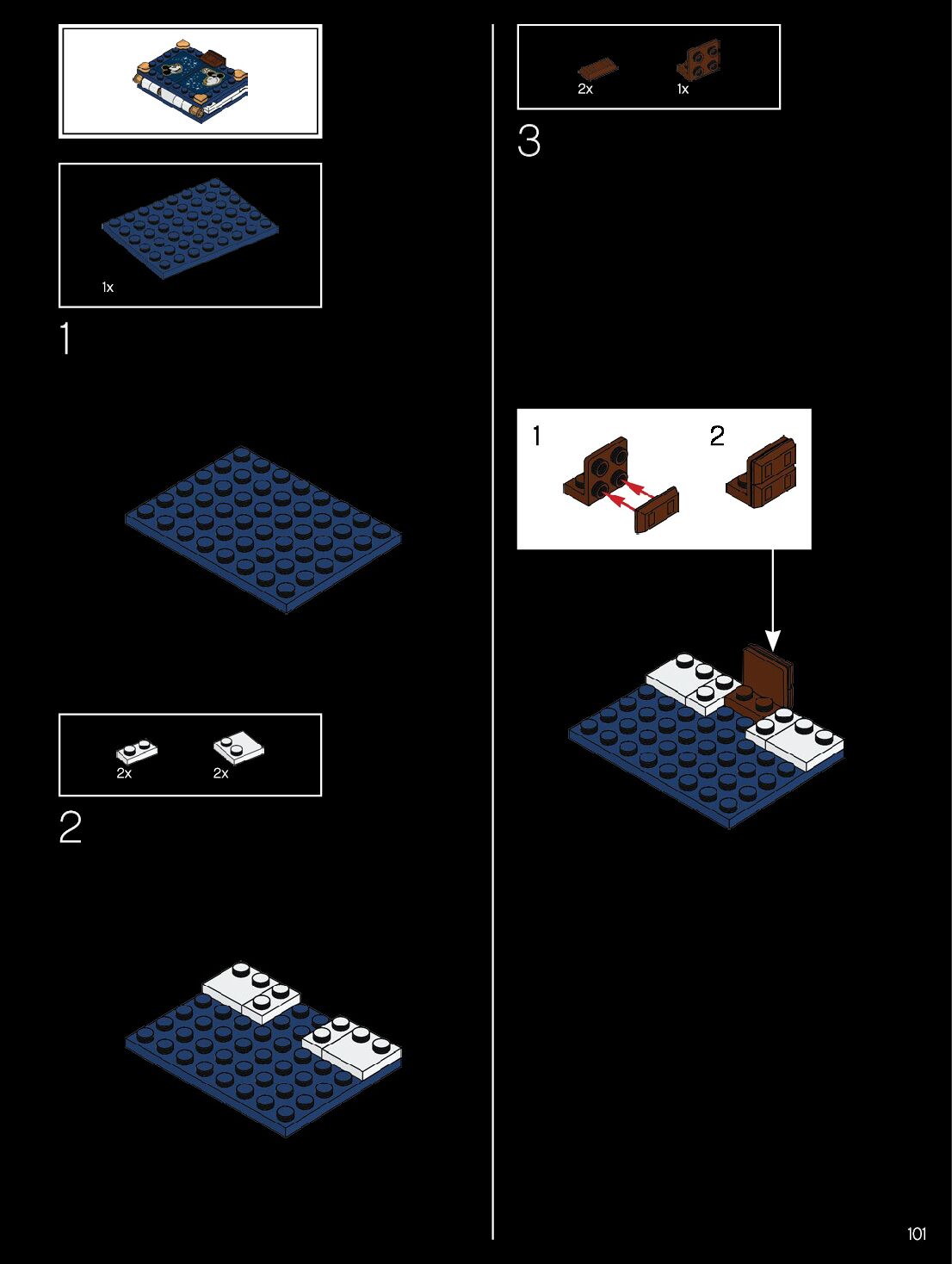 1x

1

2x 2x

2

2x 1x

3

1 2

101