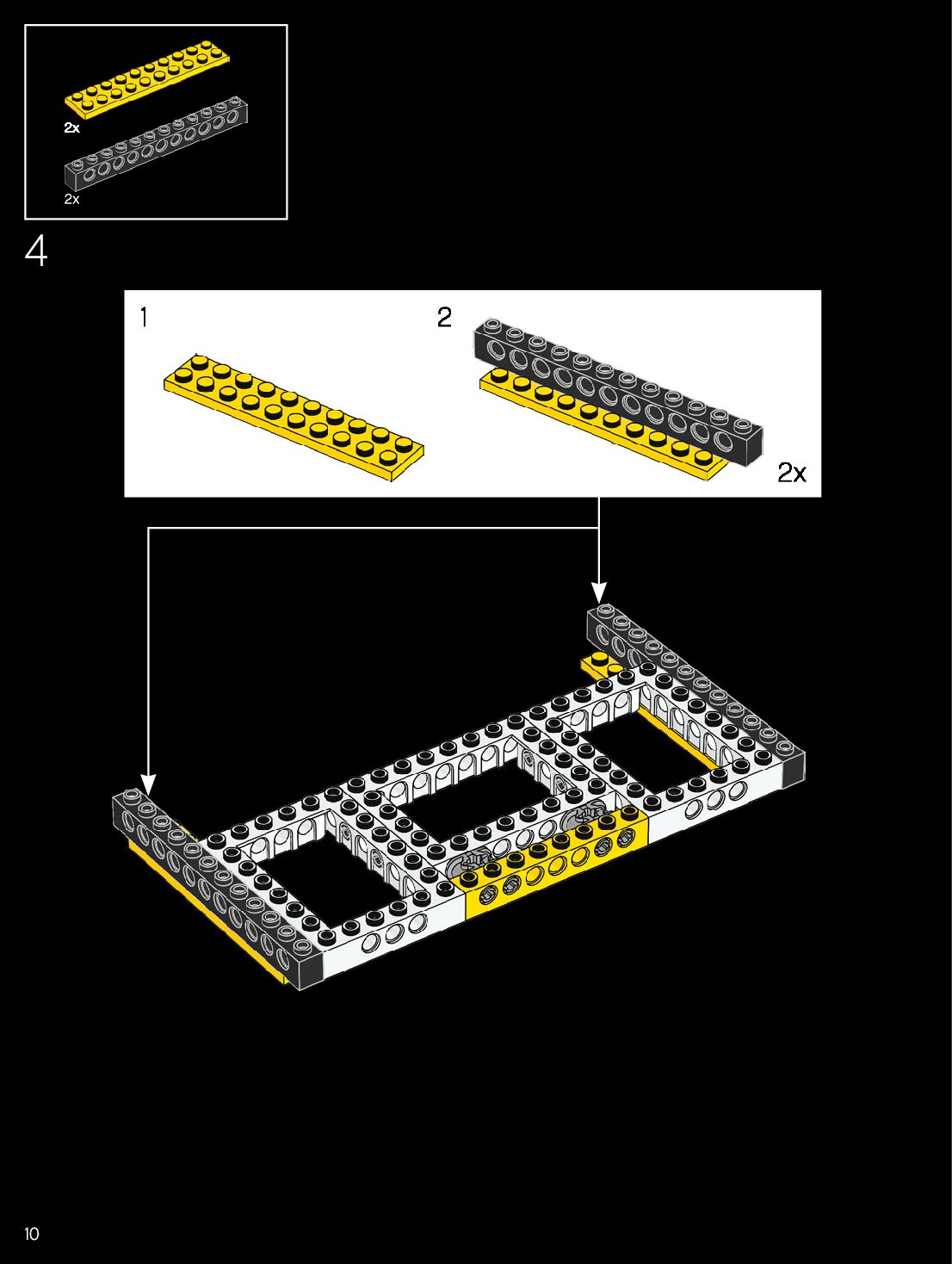 2x

2x

4

1

2

2x

10