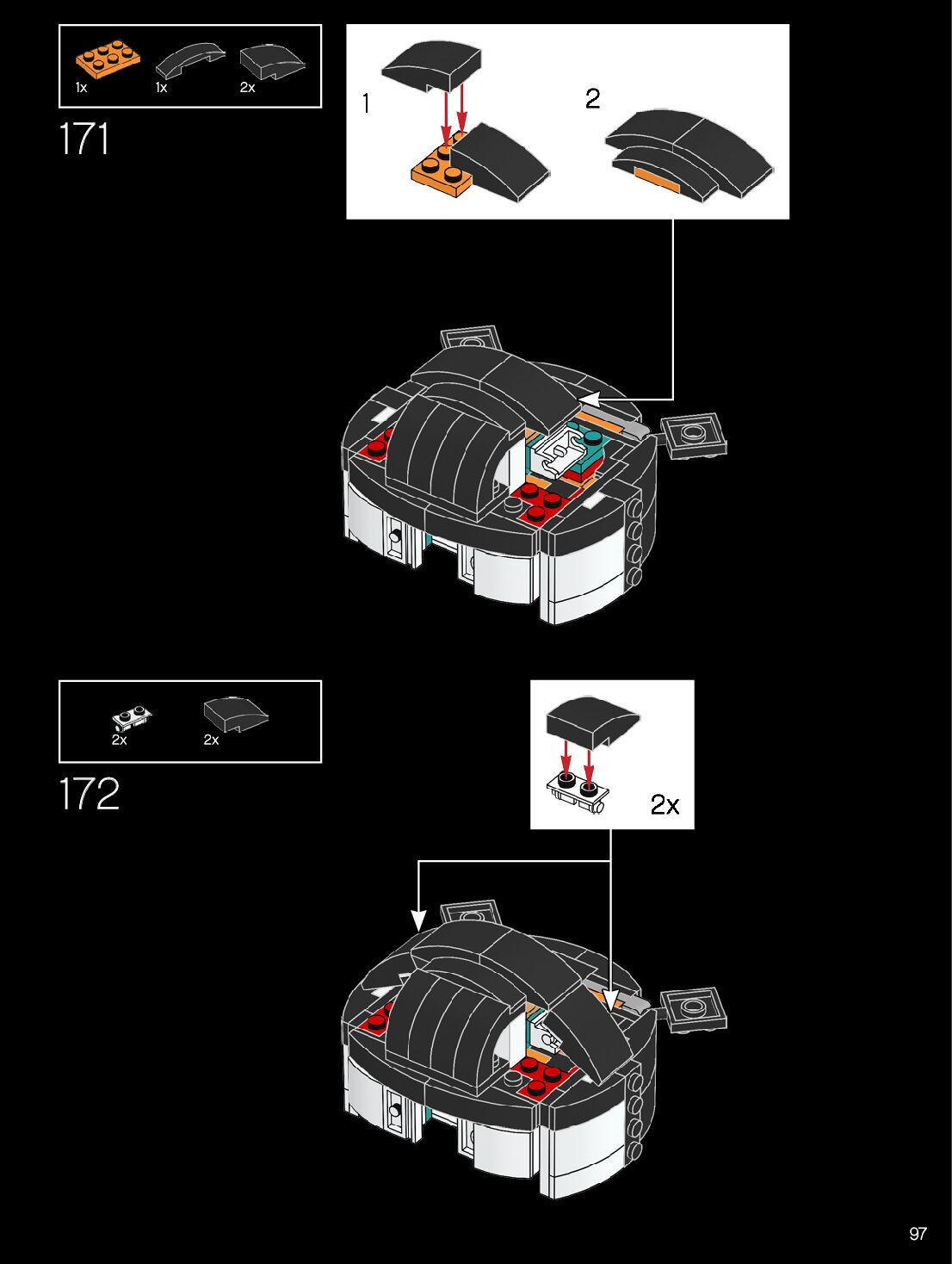 1x 1x 2x

171

1

2

2x 2x

172

2x

97