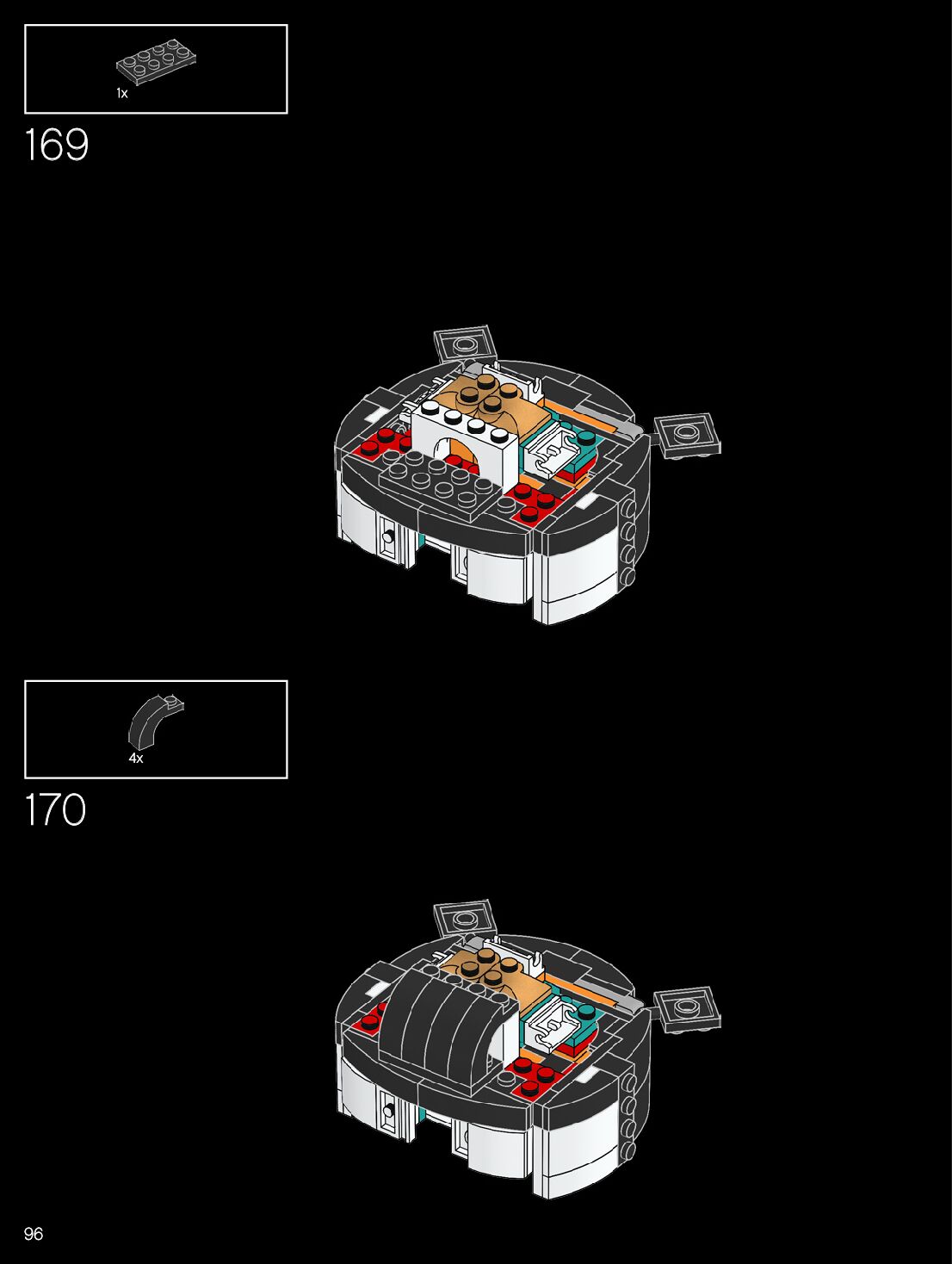 1x

169

4x

170

96