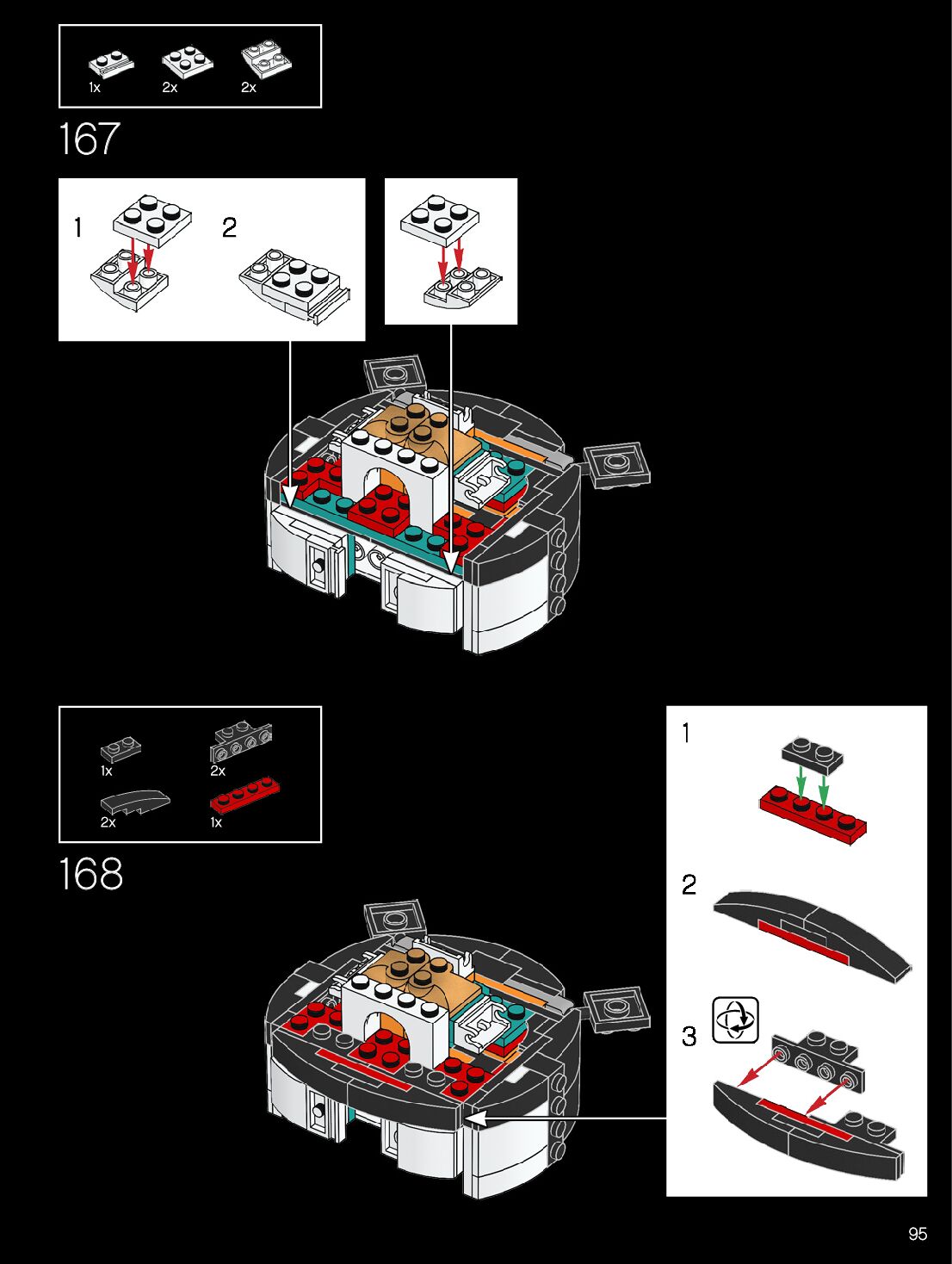 1x 2x 2x

167

1

2

1x 2x

2x 1x

168

1

2

3

95