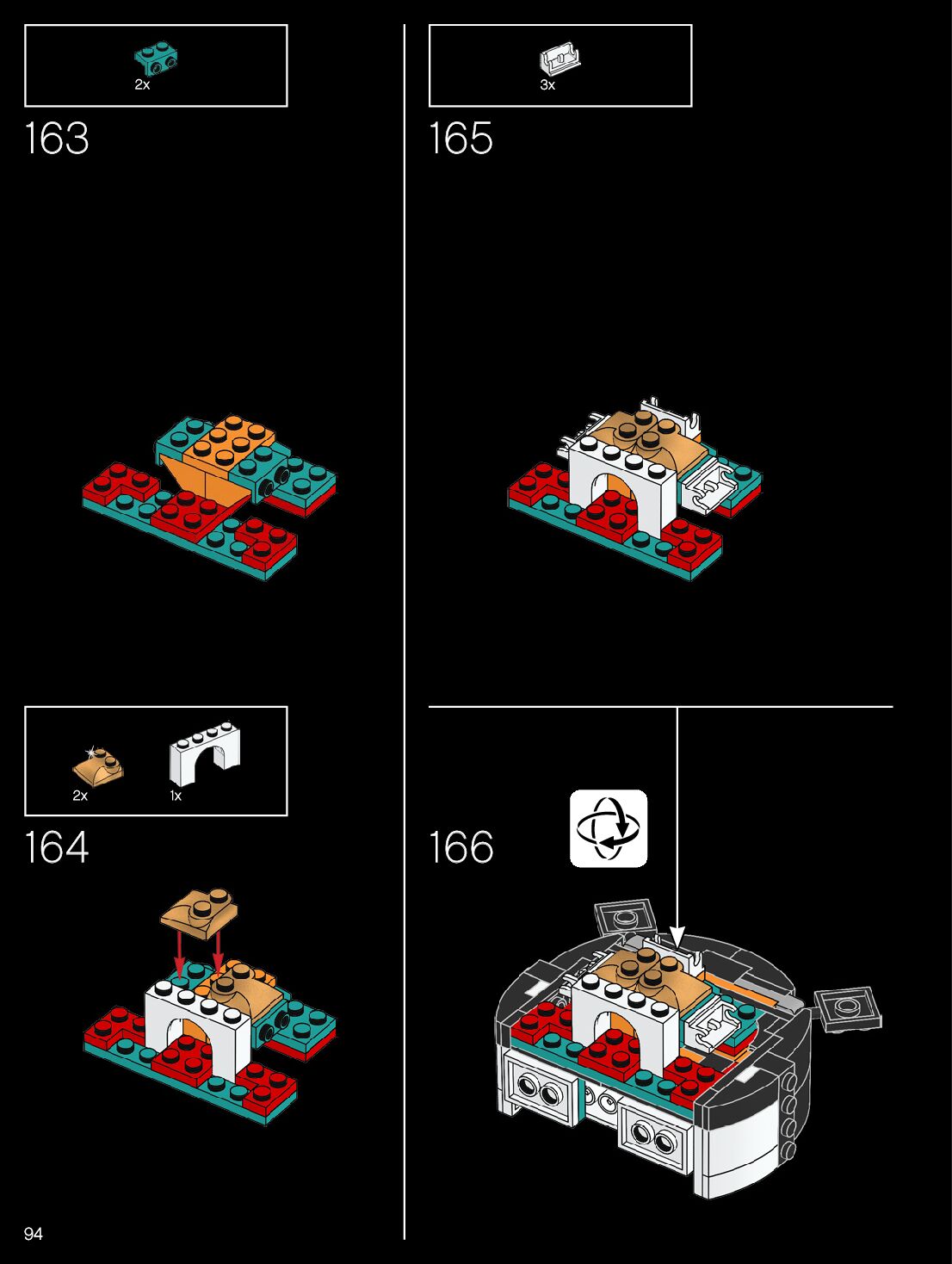 2x

163

2x 1x

164

3x

165

166

94