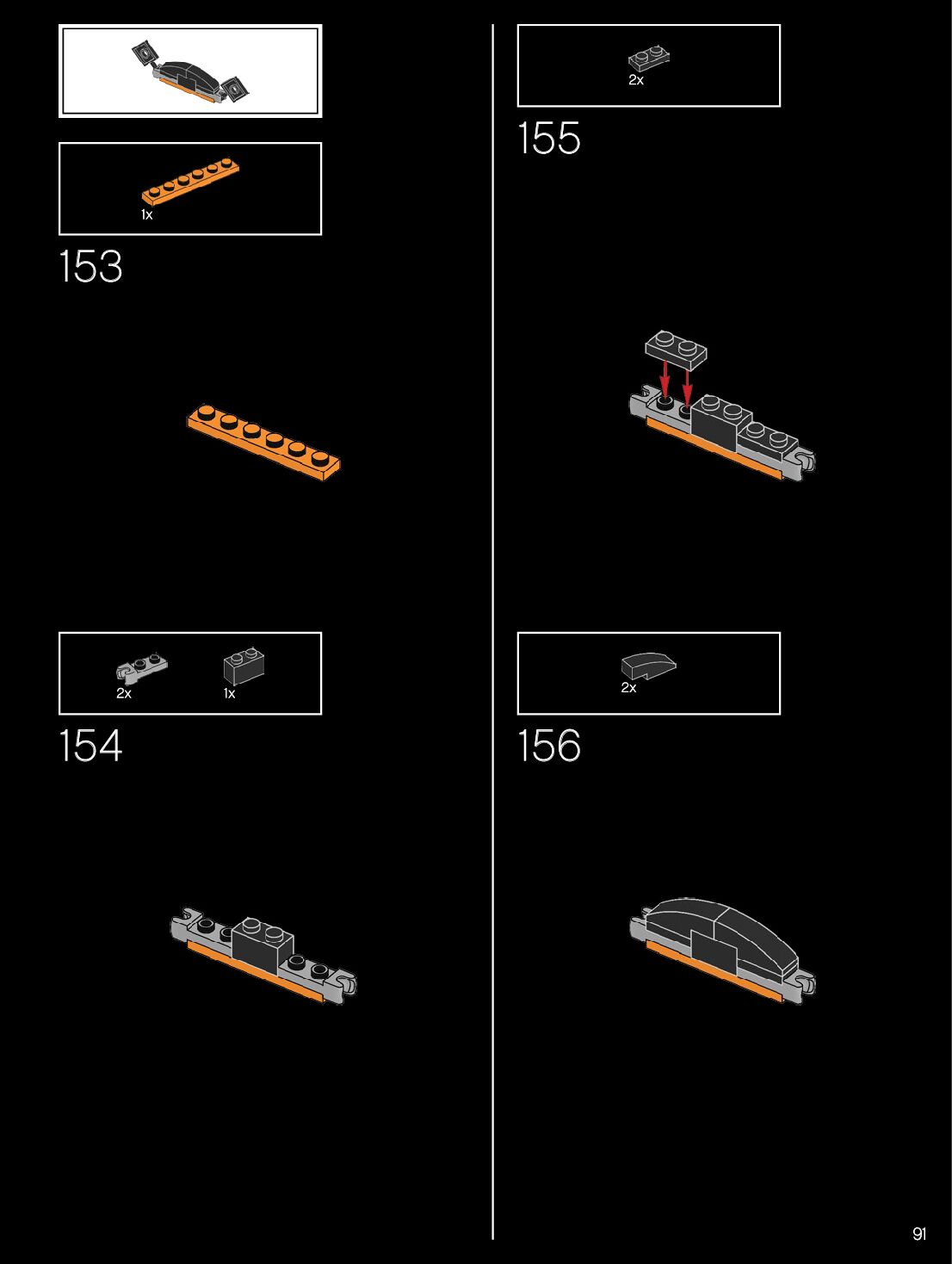 1x

153

2x

1x

154

2x

155

2x

156

91