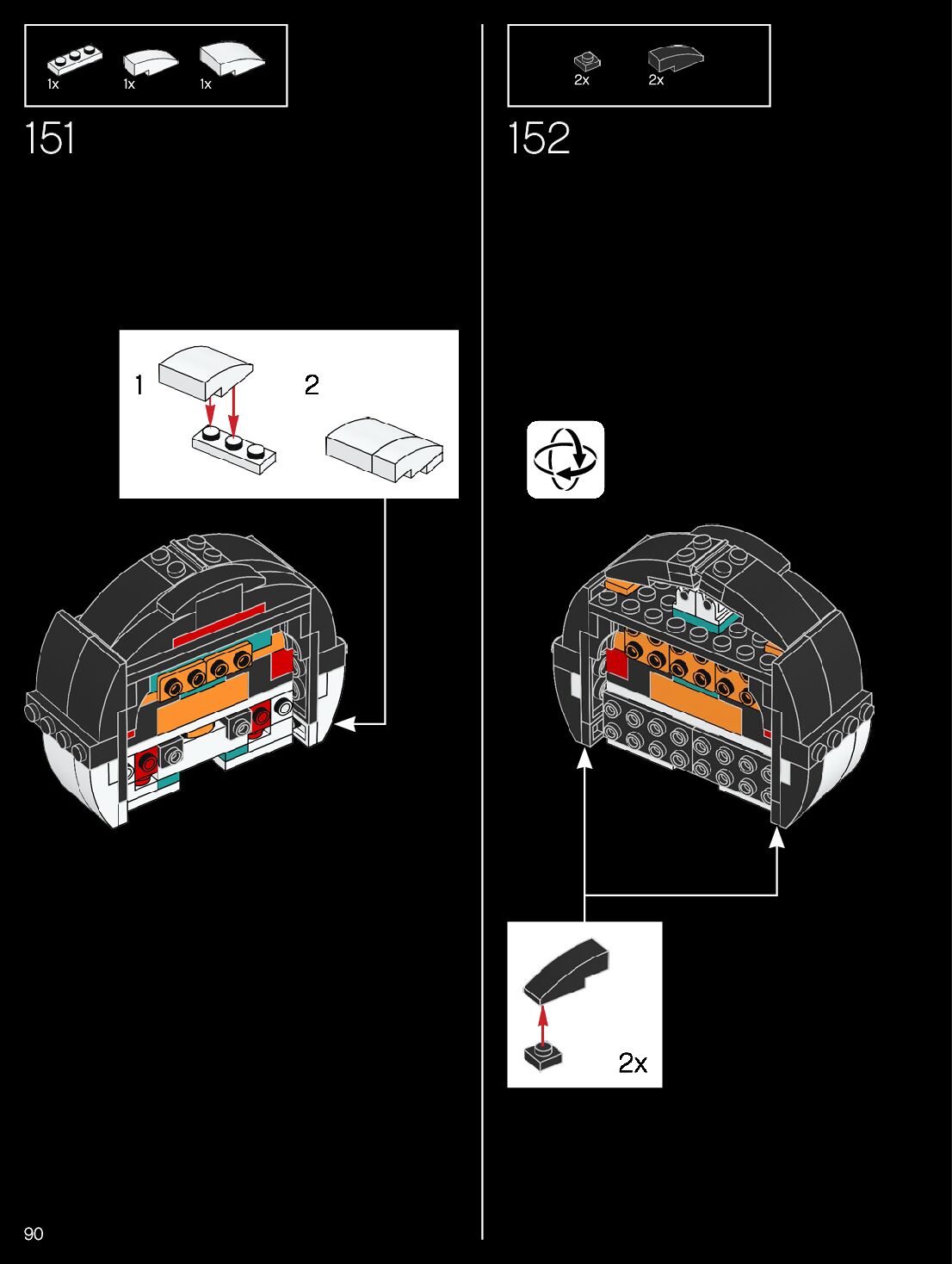 1x 1x 1x

151

1

2

2x 2x

152

2x

90