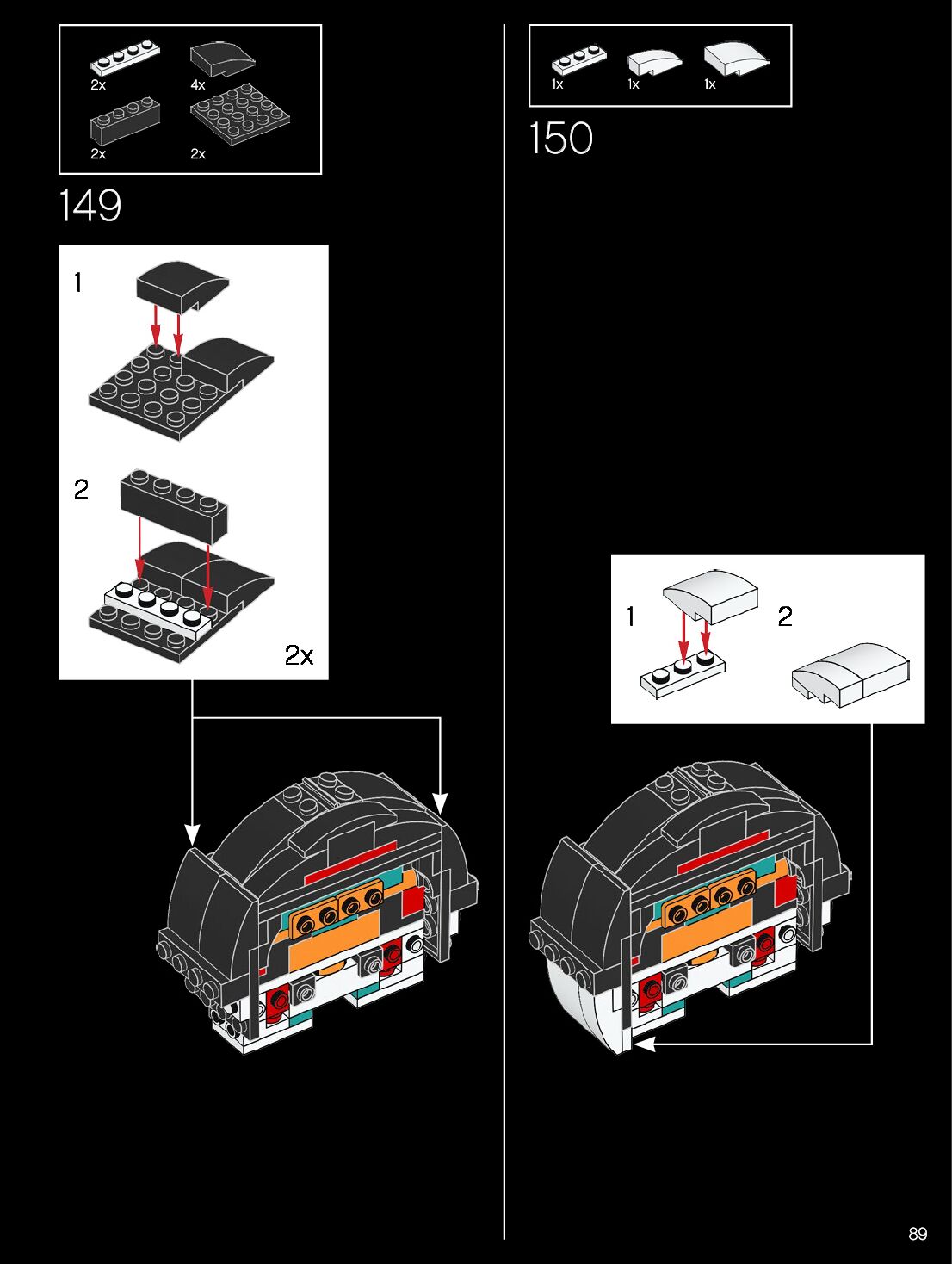 2x
4x
2x
2x

149

1

2

2x

1x
1x
1x

150

1
2

89