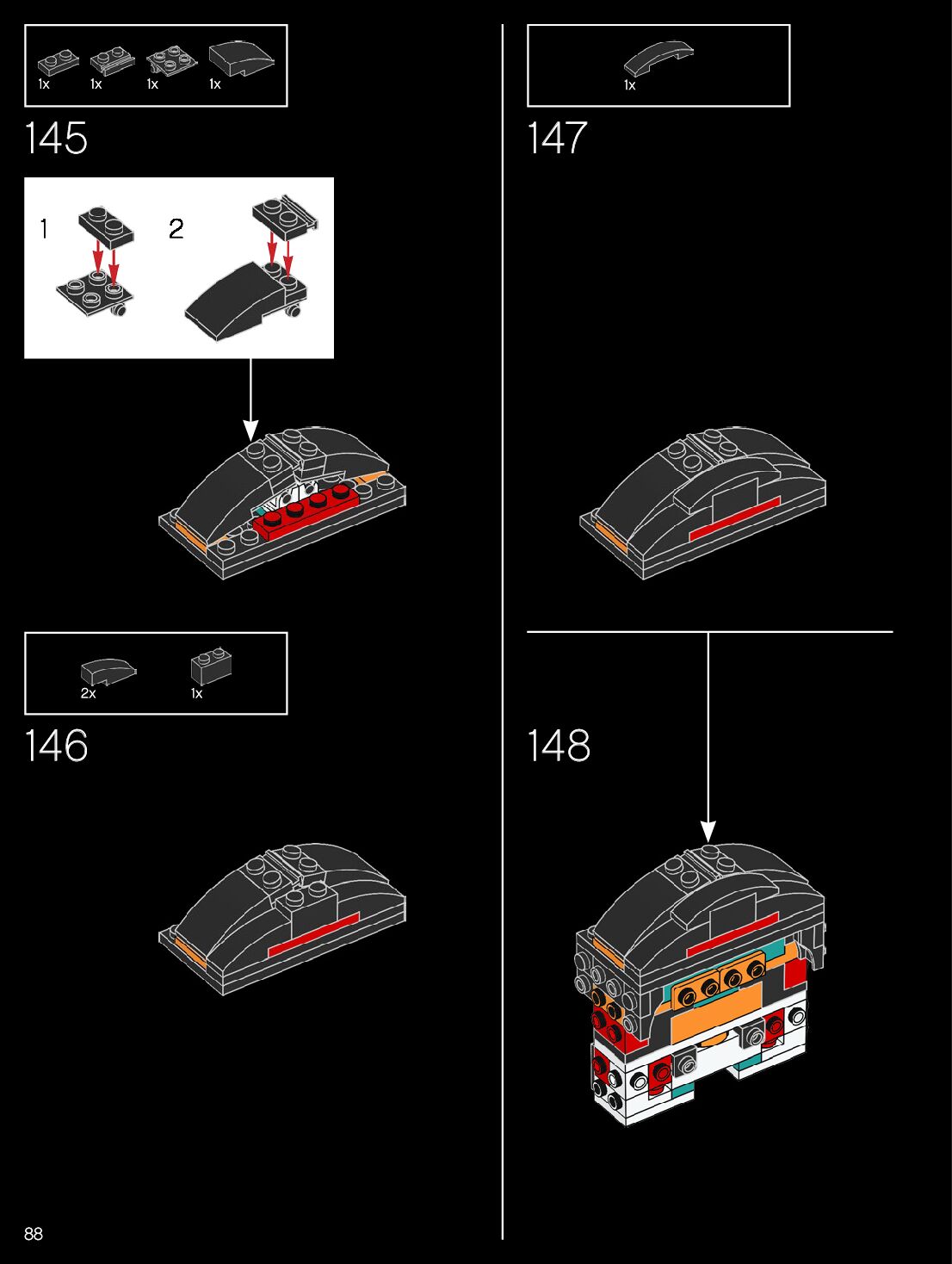 1x 1x 1x 1x

145

1

2

2x 1x

146

1x

147

148

88