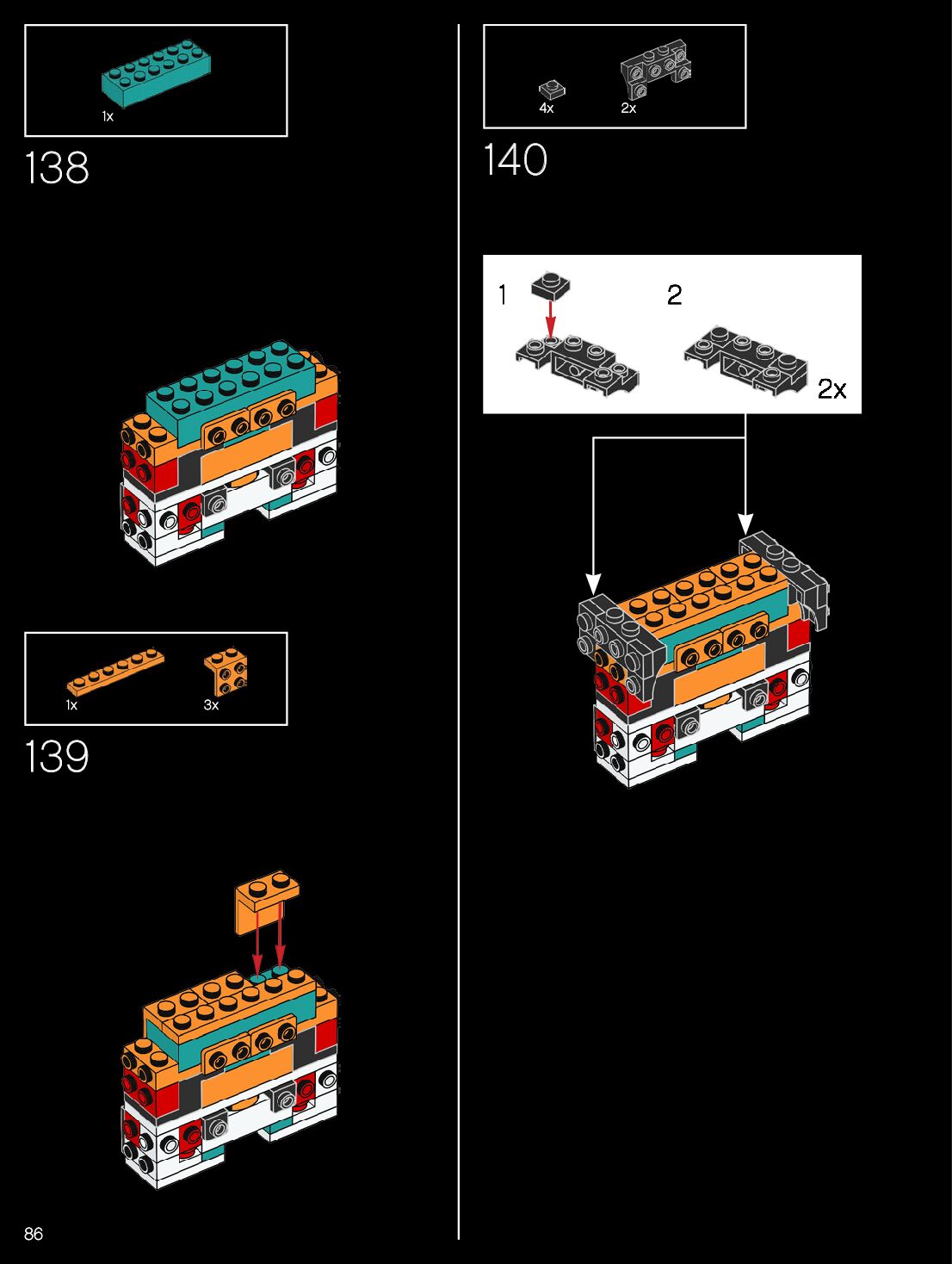 1x

138

1x

3x

139

86

4x

2x

140

1

2

2x