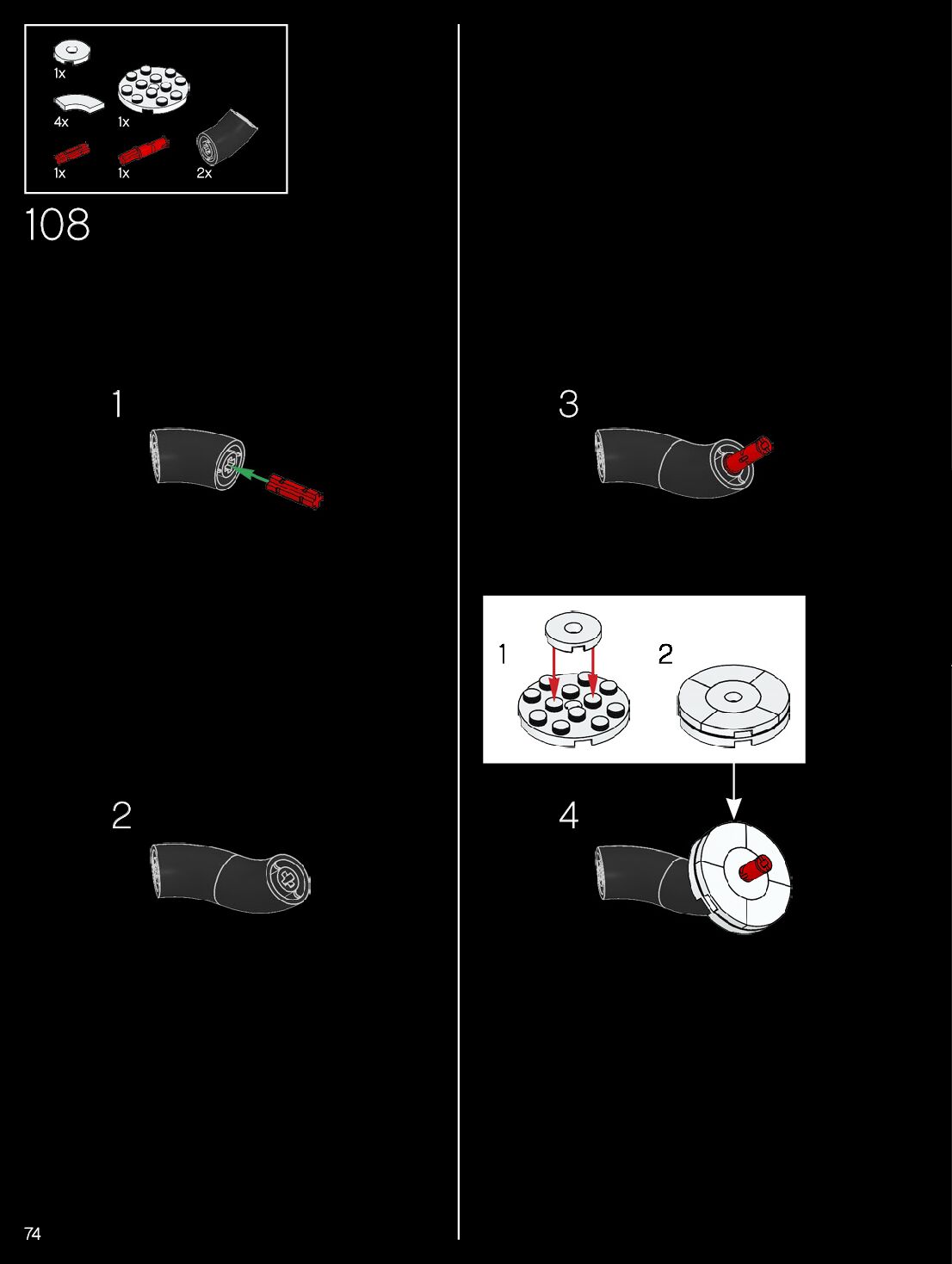 1x
4x
1x
1x
1x
2x

108

1

2

3

1
2

4

74